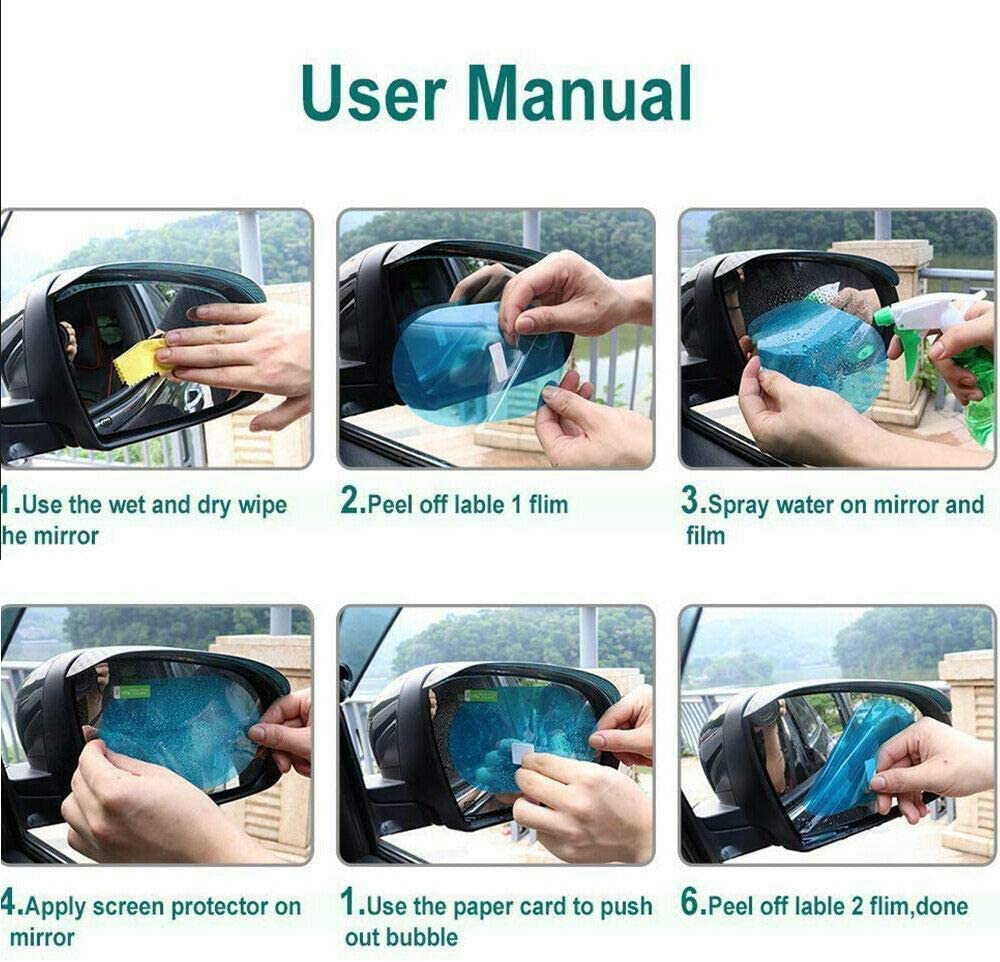 User Manual

1.Use the wet and dry wipe he mirror

2.Peel off lable 1 flim

3.Spray water on mirror and film

4.Apply screen protector on mirror

1.Use the paper card to push out bubble

6.Peel off lable 2 flim,done