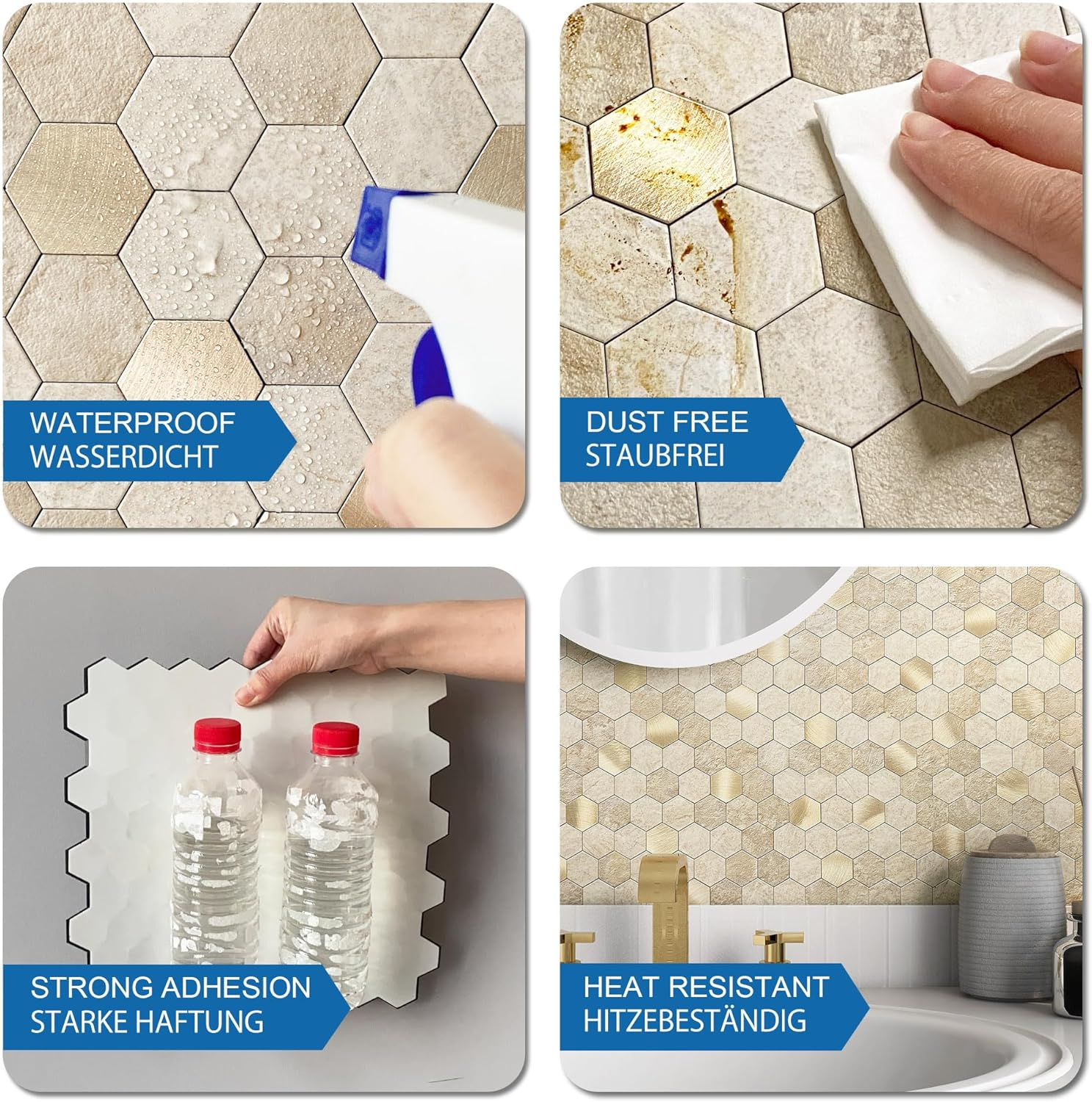 WATERPROOF
WASSERDICHT

DUST FREE
STAUBFREI

STRONG ADHESION
STARKE HAFTUNG

HEAT RESISTANT
HITZEBESTÄNDIG