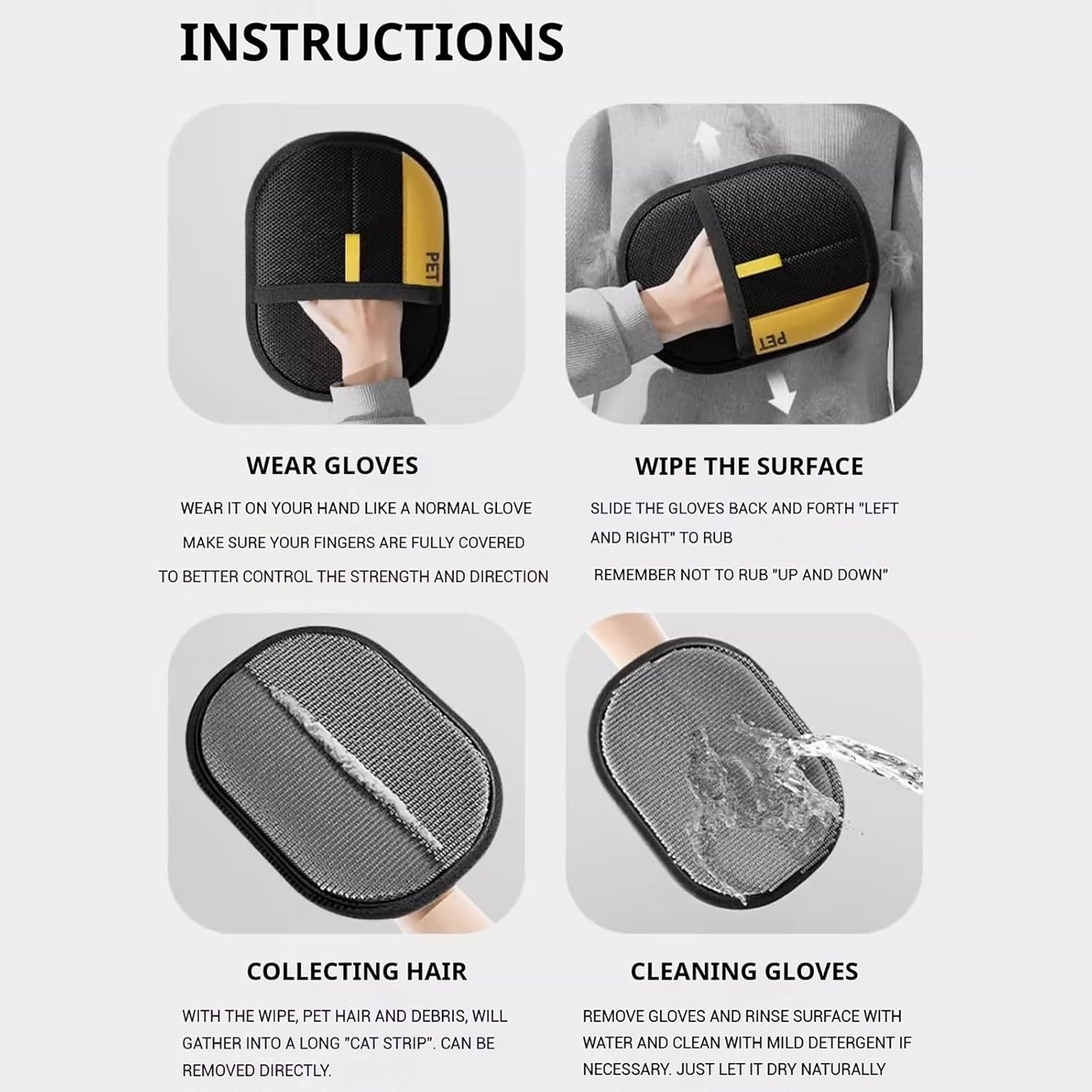 INSTRUCTIONS

PET

PET

WEAR GLOVES

WEAR IT ON YOUR HAND LIKE A NORMAL GLOVE

MAKE SURE YOUR FINGERS ARE FULLY COVERED

TO BETTER CONTROL THE STRENGTH AND DIRECTION

WIPE THE SURFACE

SLIDE THE GLOVES BACK AND FORTH "LEFT AND RIGHT" TO RUB

REMEMBER NOT TO RUB "UP AND DOWN"

COLLECTING HAIR

WITH THE WIPE, PET HAIR AND DEBRIS, WILL GATHER INTO A LONG "CAT STRIP". CAN BE REMOVED DIRECTLY.

CLEANING GLOVES

REMOVE GLOVES AND RINSE SURFACE WITH WATER AND CLEAN WITH MILD DETERGENT IF NECESSARY. JUST LET IT DRY NATURALLY