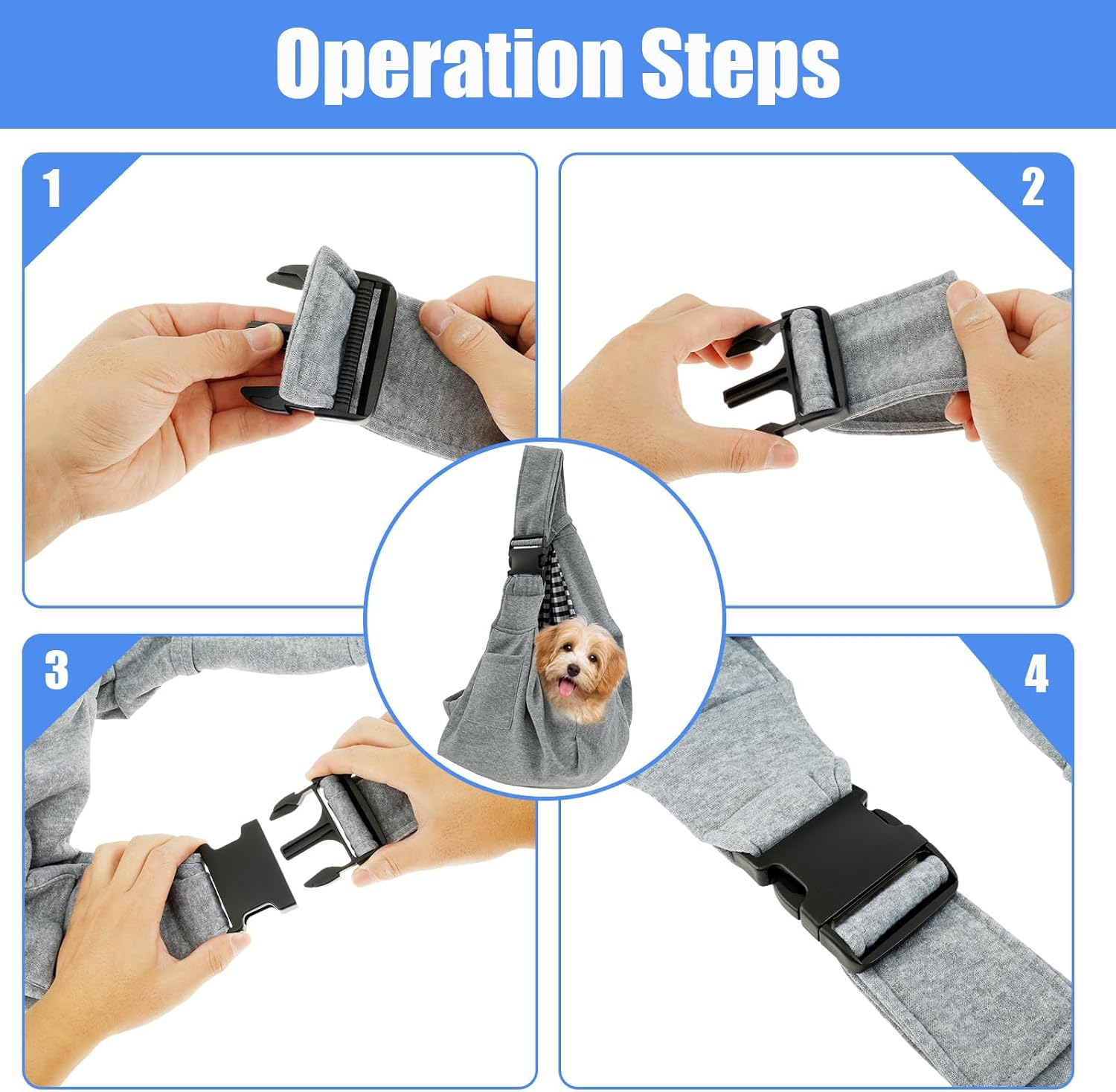 Operation Steps

1

2

3

4