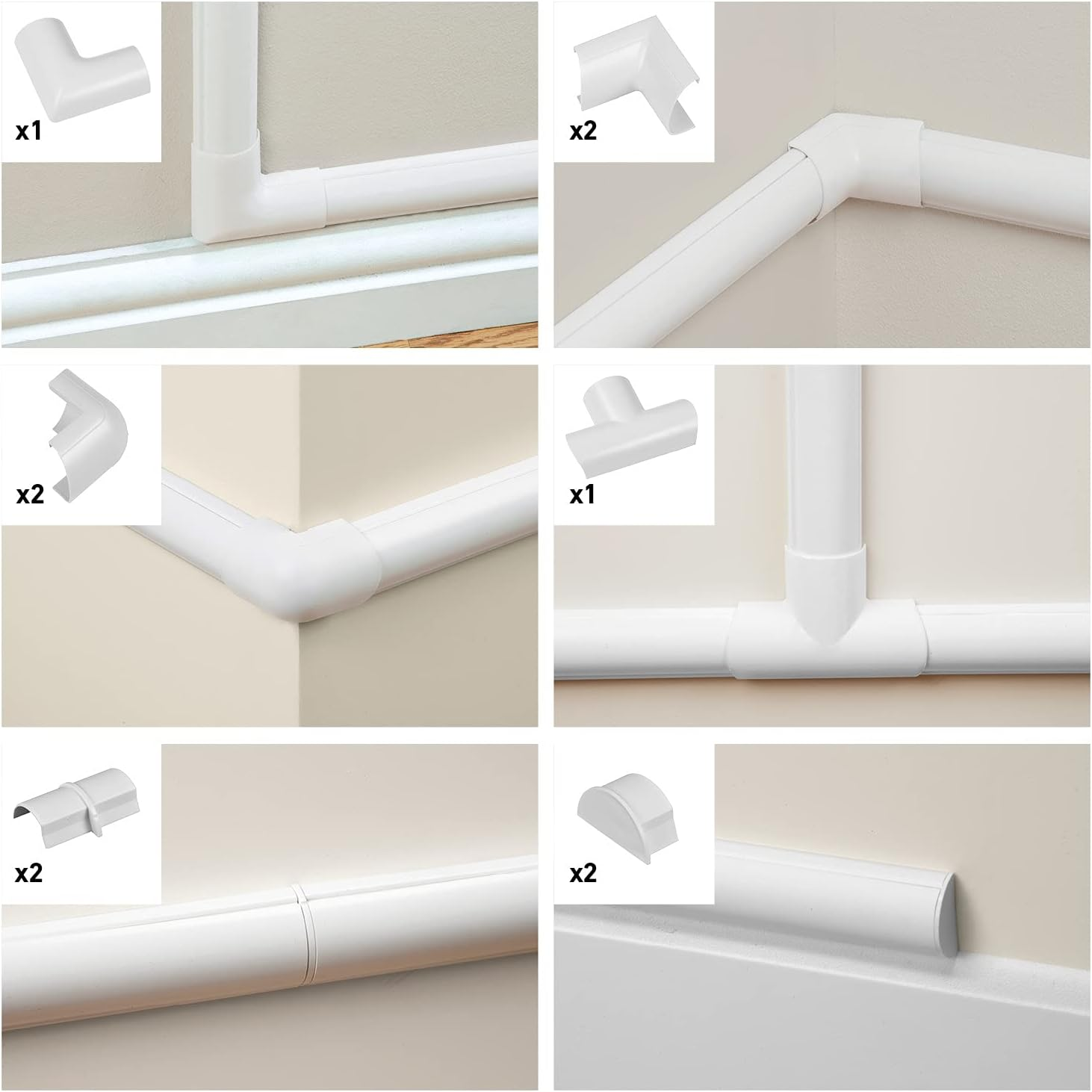 x1

x2

x2

x1

x2

x2