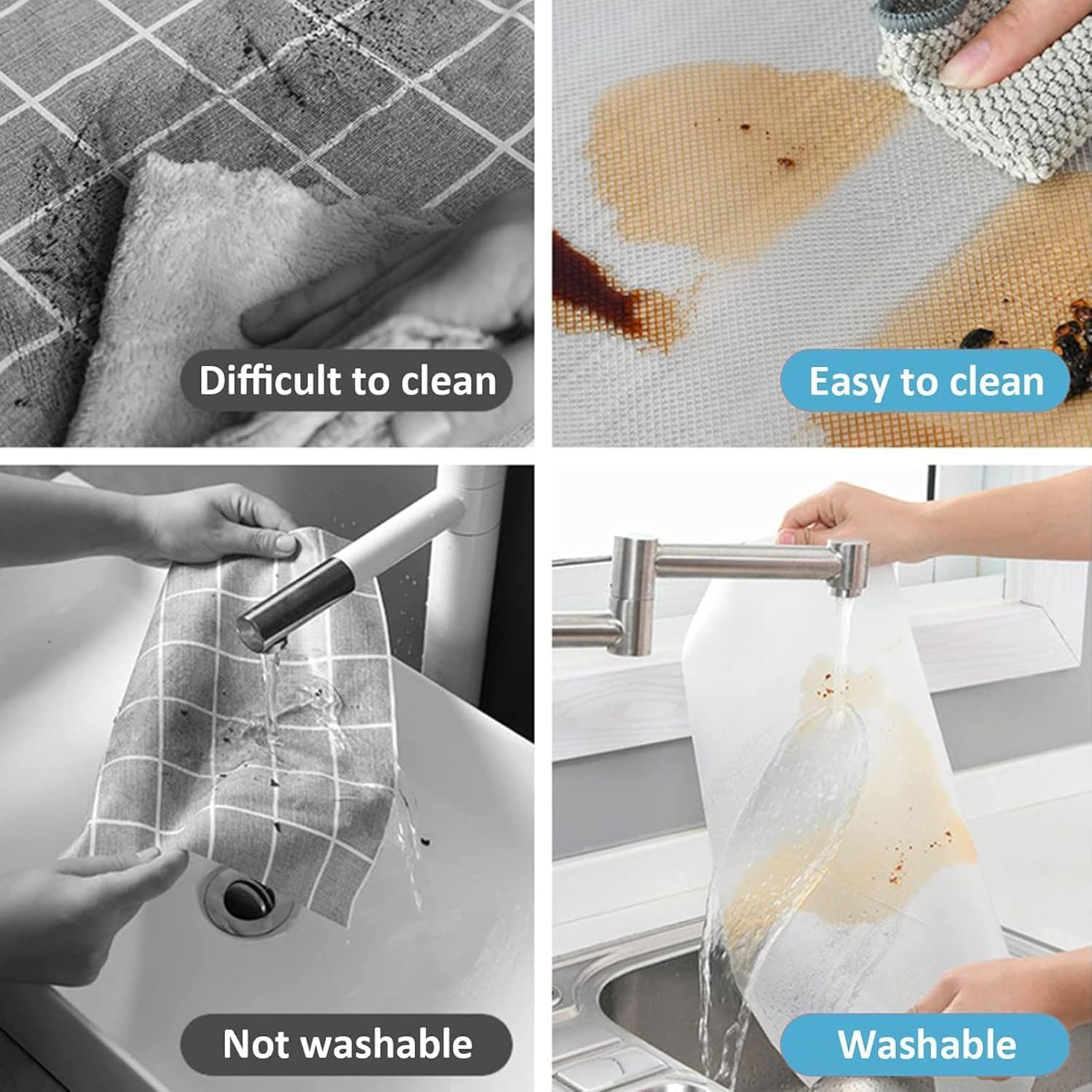 Difficult to clean

Easy to clean

Not washable

Washable