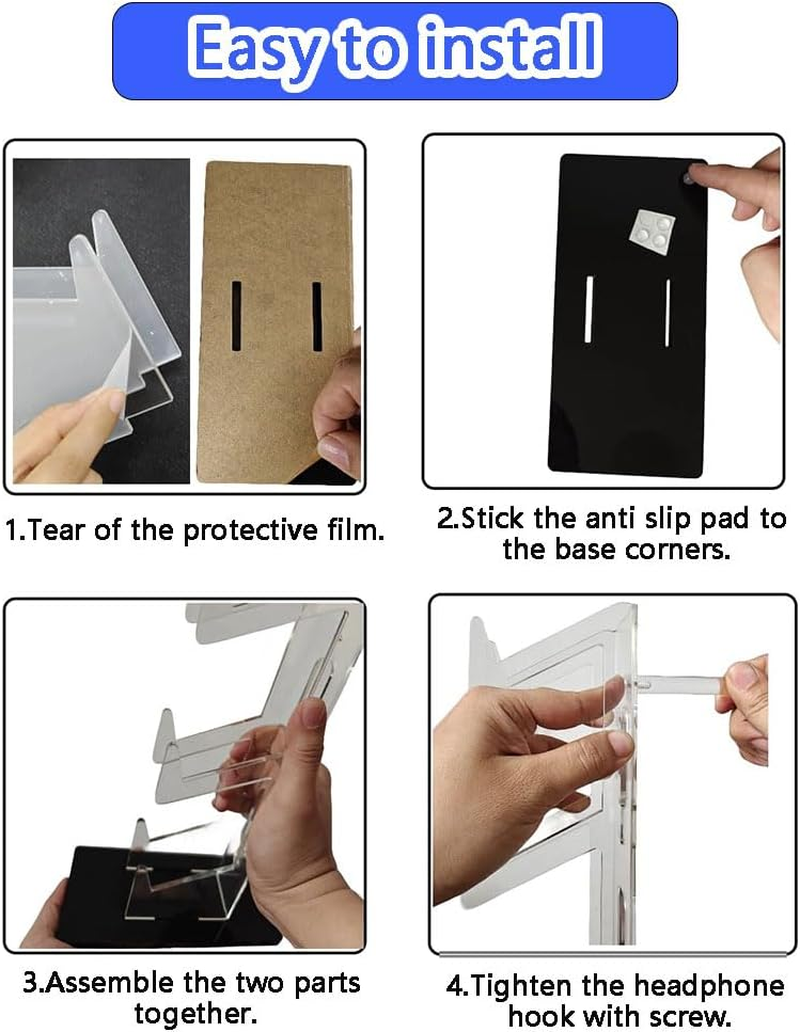 Easy to install

1.Tear of the protective film.

2.Stick the anti slip pad to the base corners.

3.Assemble the two parts together.

4.Tighten the headphone hook with screw.