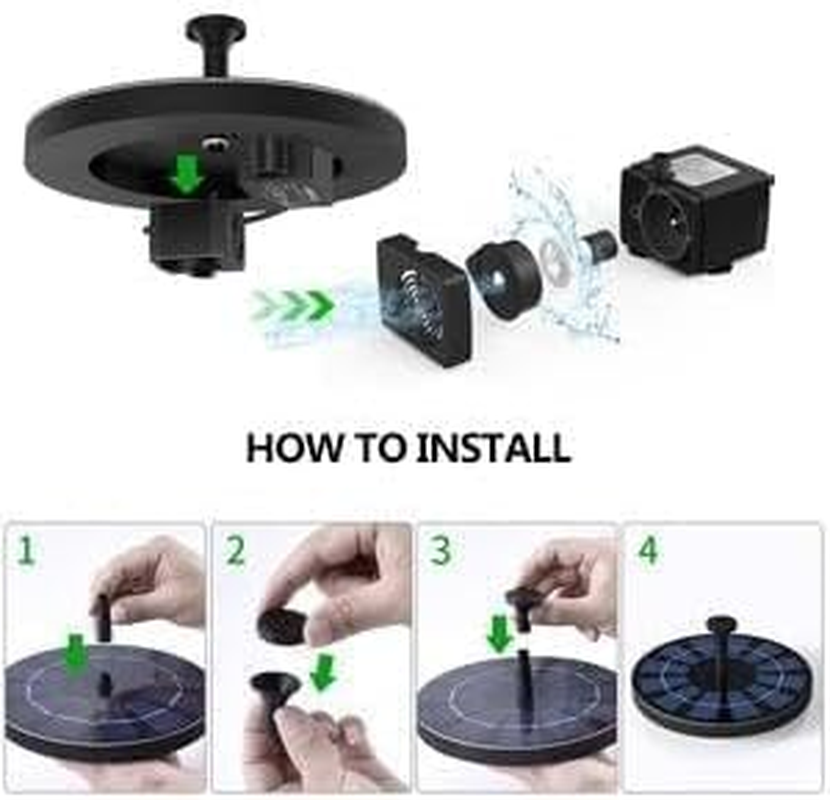 HOW TO INSTALL

1

2

3

4