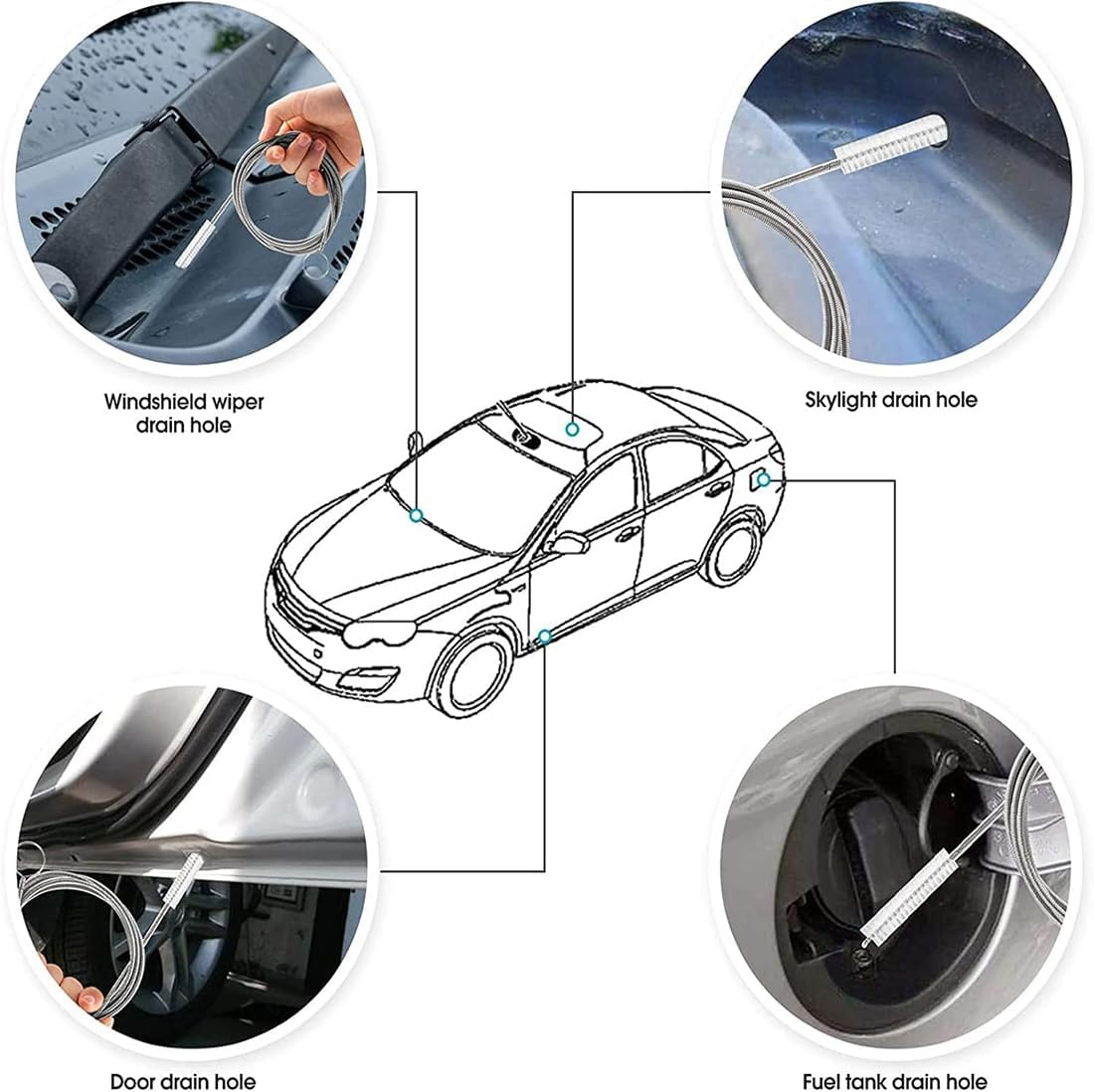 Windshield wiper drain hole

Skylight drain hole

Door drain hole

Fuel tank drain hole