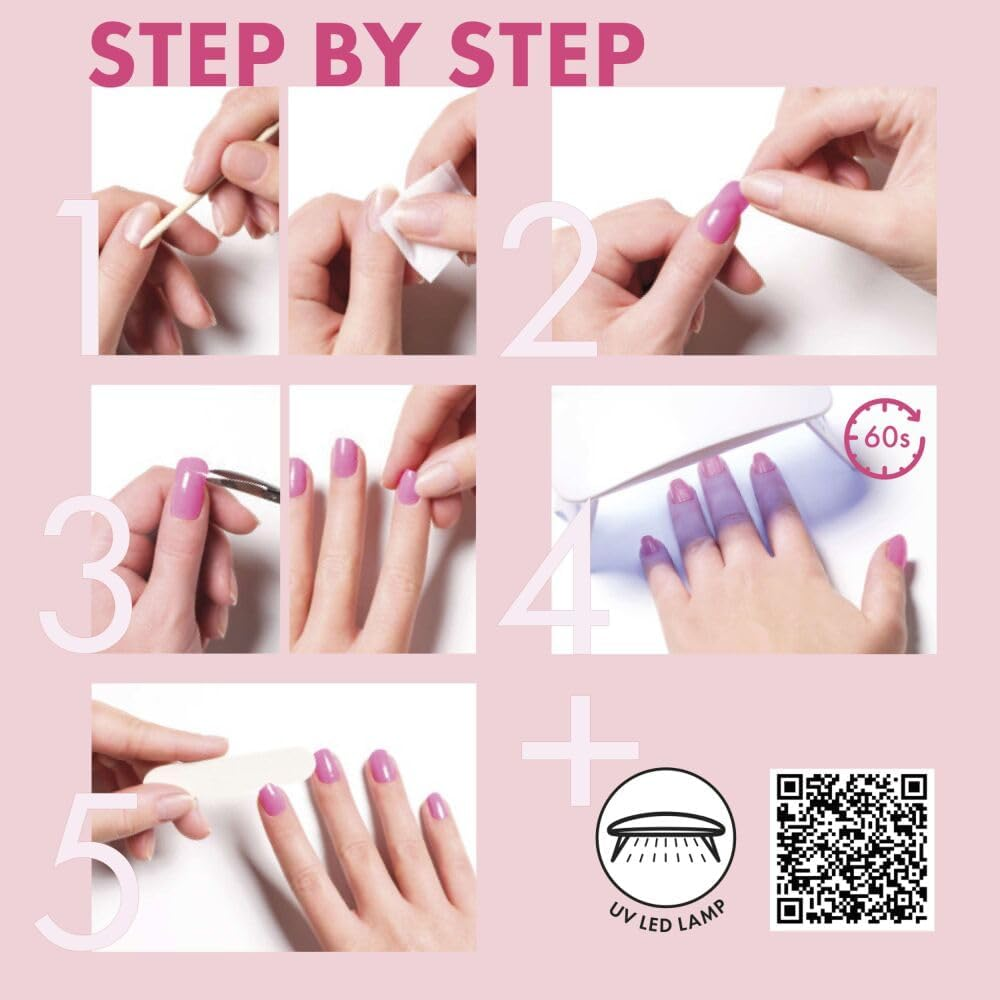 STEP BY STEP

1

2

3

4

60s

5

+

UV LED LAMP