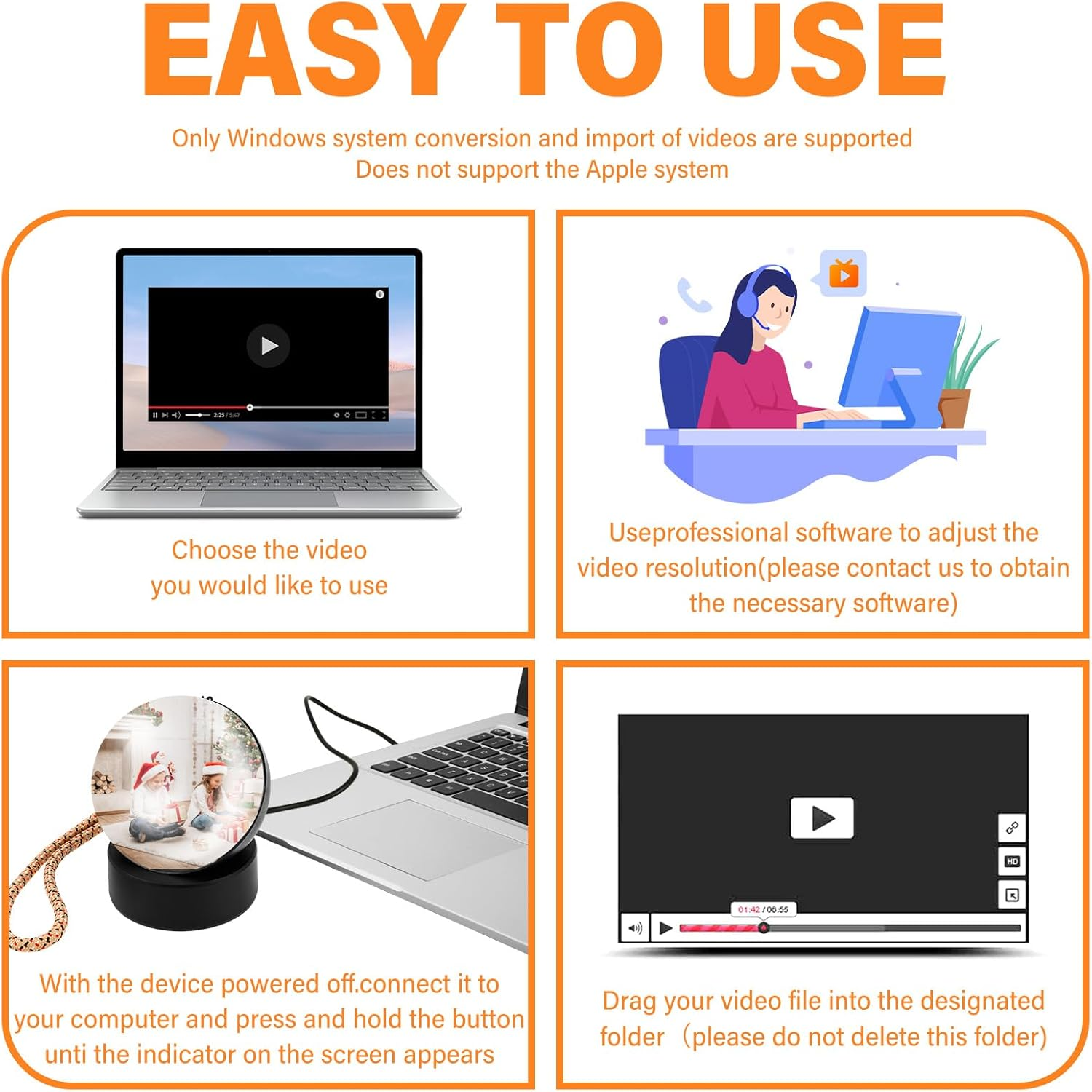 EASY TO USE

Only Windows system conversion and import of videos are supported
Does not support the Apple system

2:25 / 5:47

Choose the video you would like to use

Useprofessional software to adjust the video resolution(please contact us to obtain the necessary software)

With the device powered off.connect it to your computer and press and hold the button unti the indicator on the screen appears

HD

01:42 / 06:55

Drag your video file into the designated folder（please do not delete this folder)