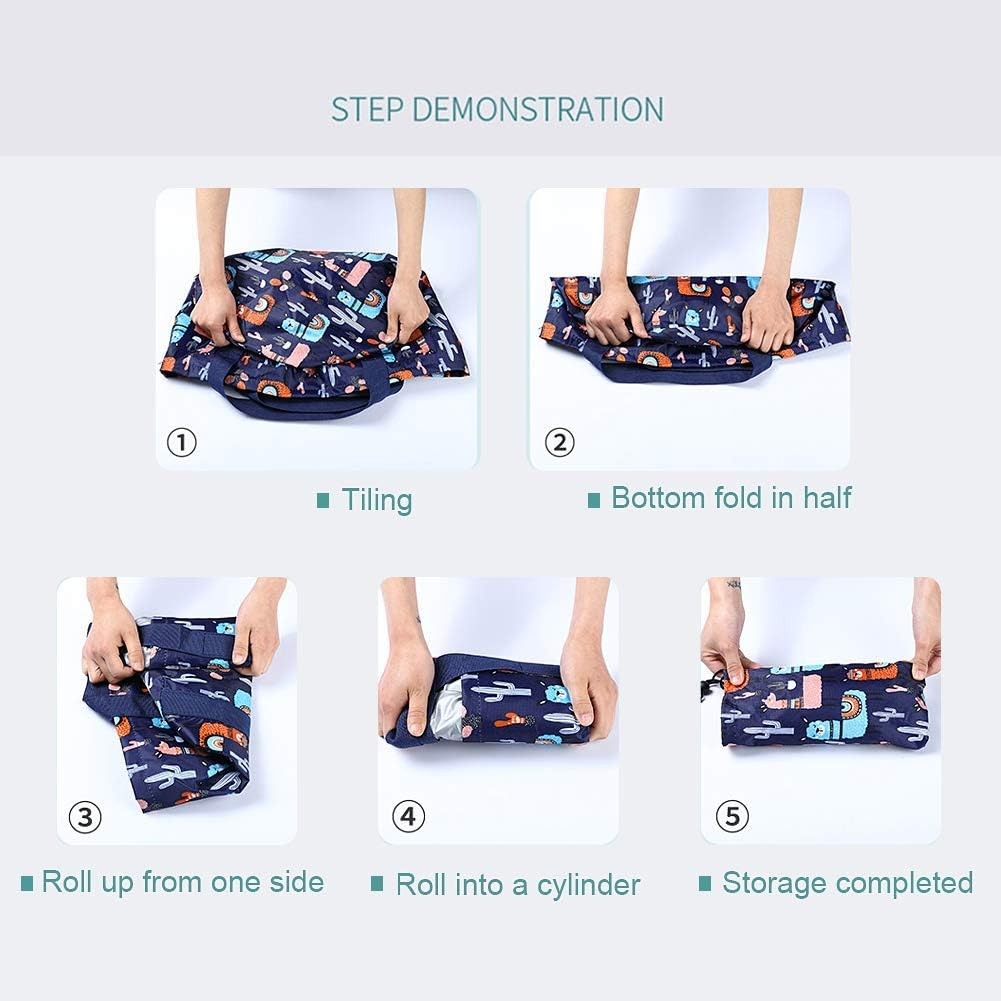 STEP DEMONSTRATION

①

■ Tiling

②

■ Bottom fold in half

③

■ Roll up from one side

④

■ Roll into a cylinder

⑤

■ Storage completed