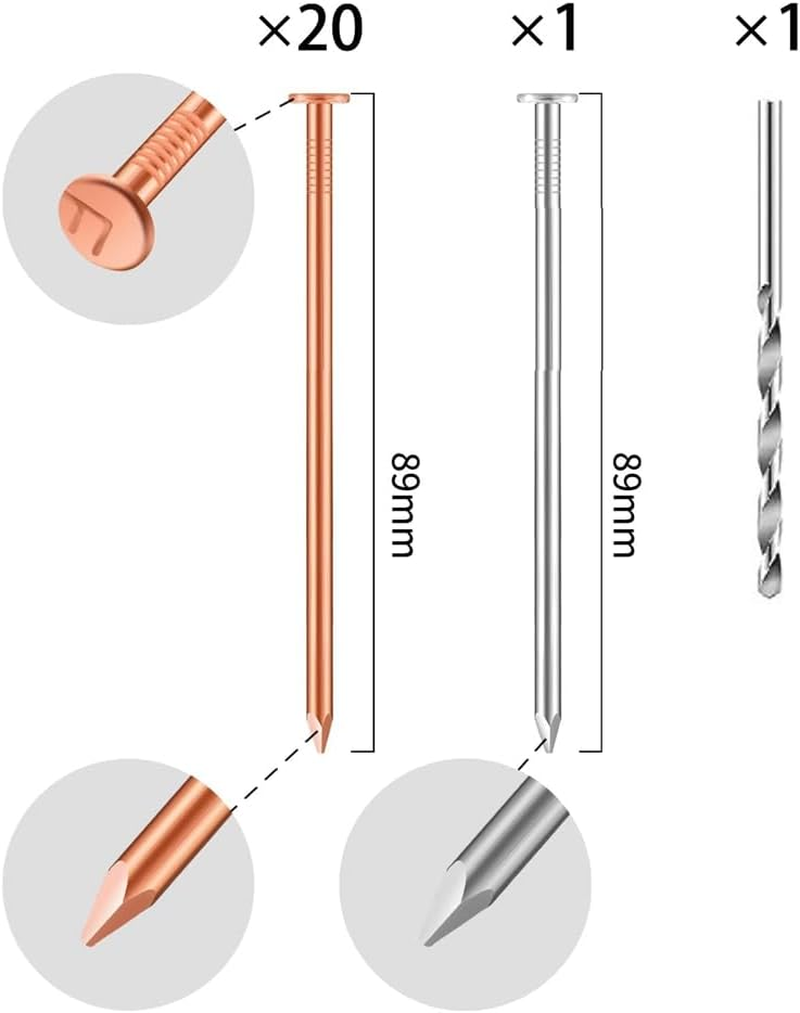 ×20
×1
×1
89mm
89mm