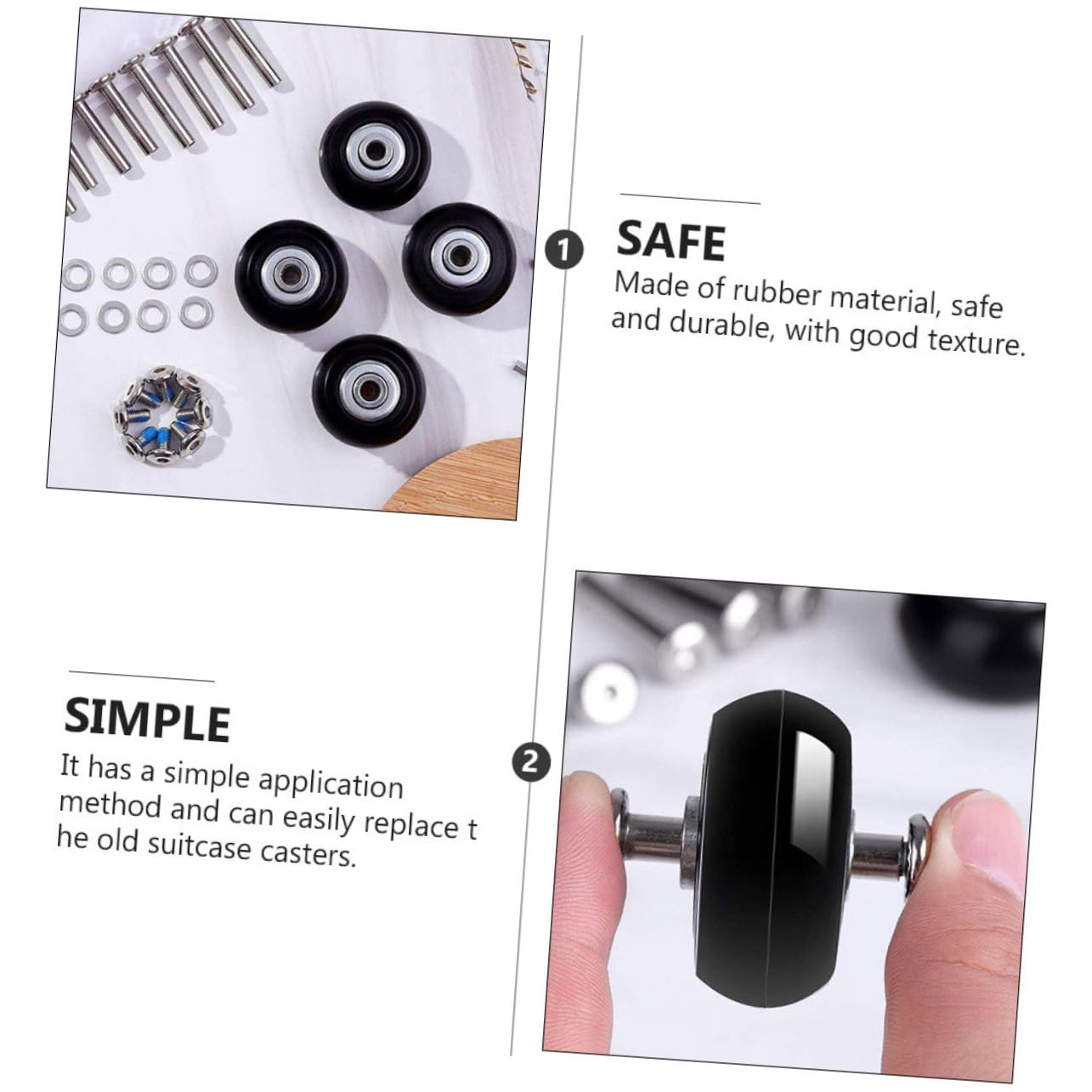 1

SAFE

Made of rubber material, safe and durable, with good texture.

SIMPLE

It has a simple application method and can easily replace t he old suitcase casters.

2