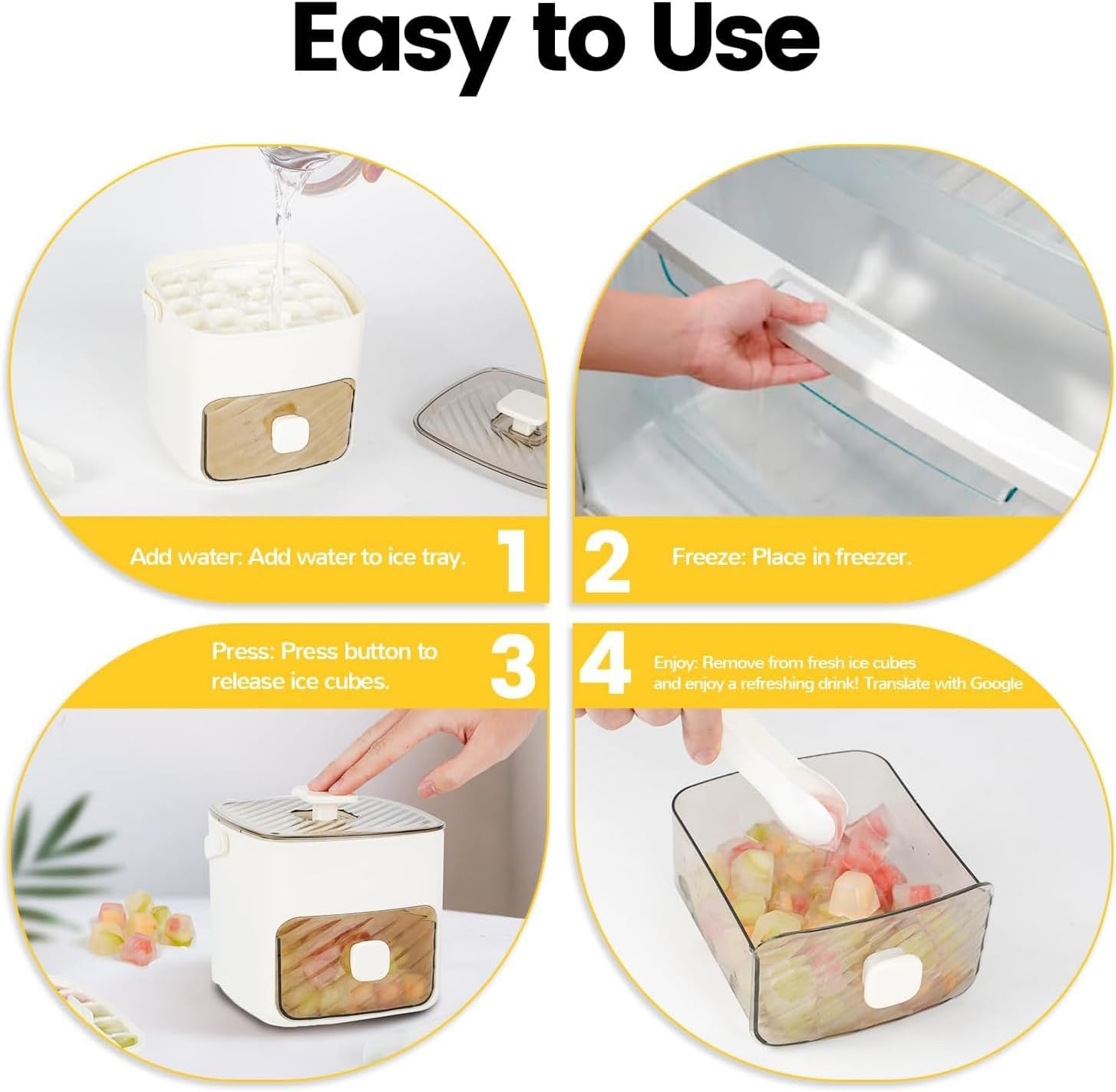 Easy to Use

Add water: Add water to ice tray.

1

2

Freeze: Place in freezer.

Press: Press button to release ice cubes.

3

4

Enjoy: Remove from fresh ice cubes and enjoy a refreshing drink! Translate with Google