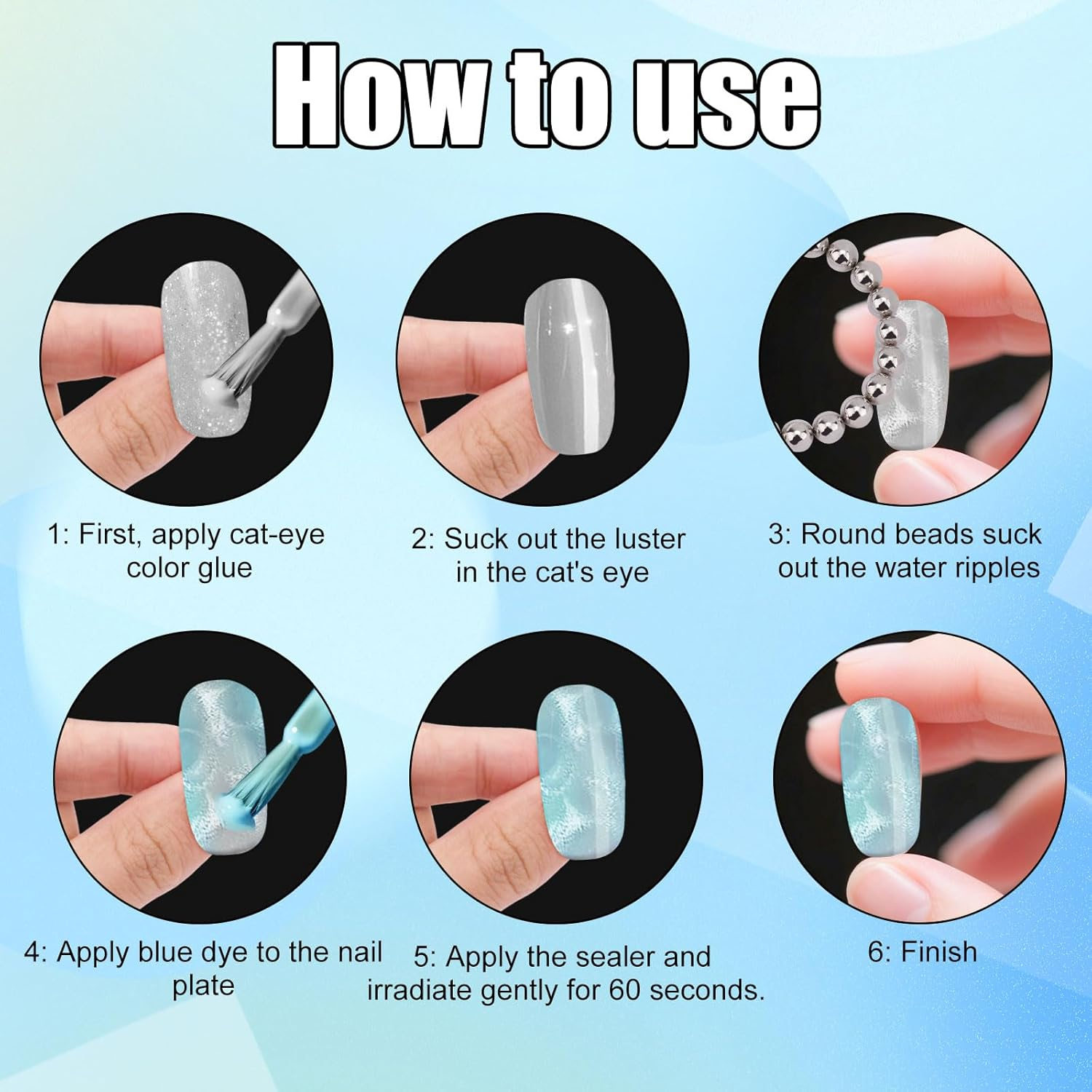 How to use

1: First, apply cat-eye color glue

2: Suck out the luster in the cat's eye

3: Round beads suck out the water ripples

4: Apply blue dye to the nail plate

5: Apply the sealer and irradiate gently for 60 seconds.

6: Finish