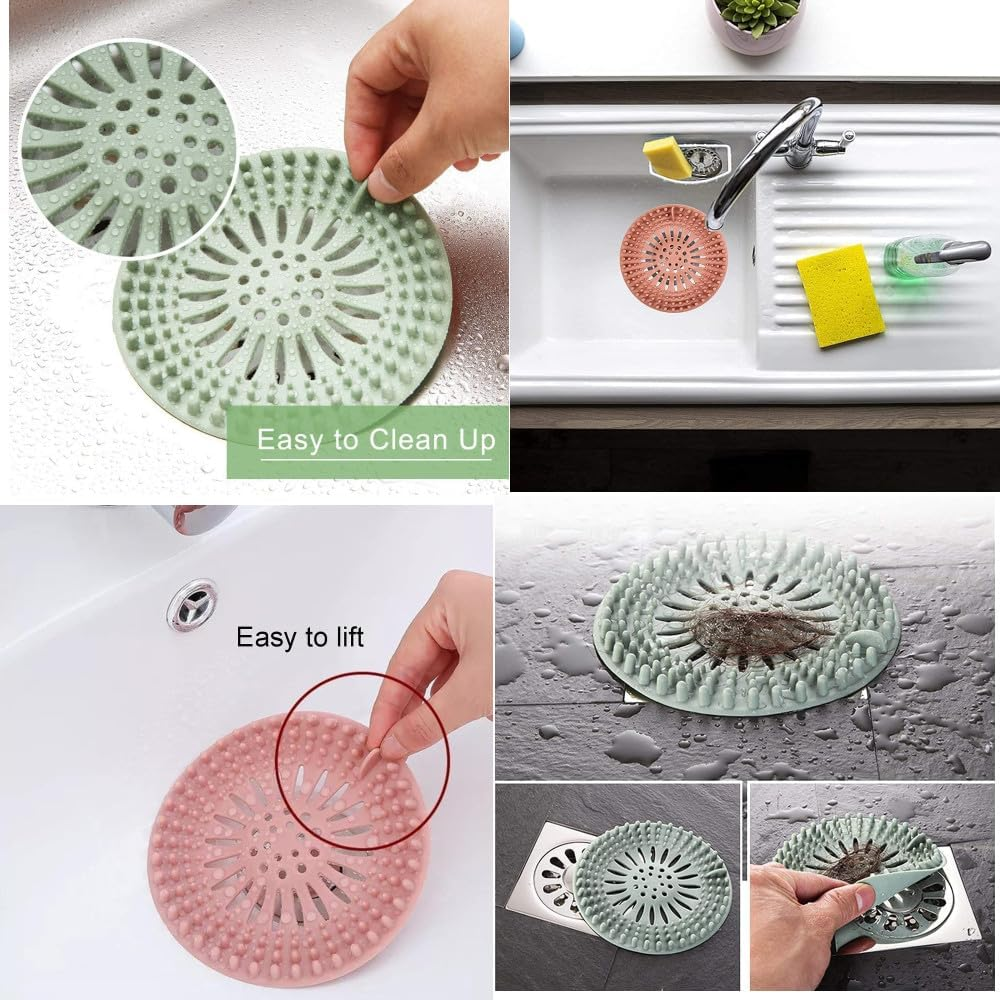 Easy to Clean Up

Easy to lift