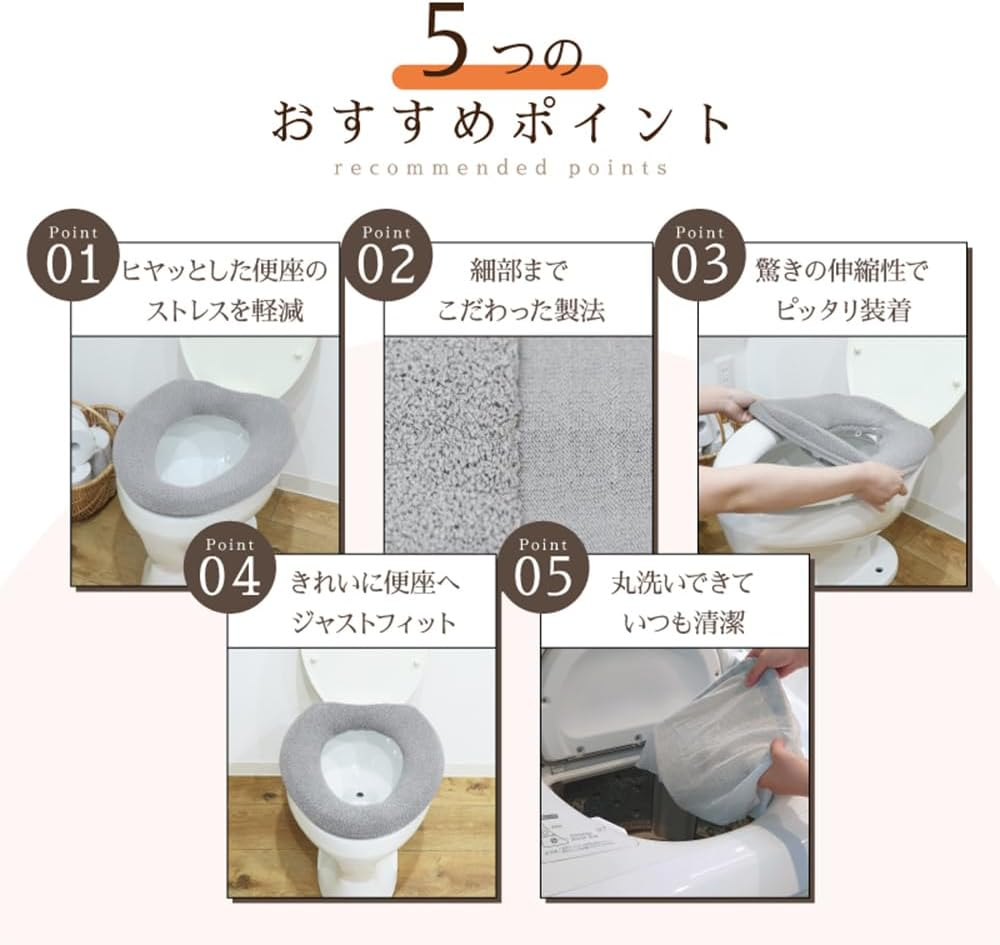 5つの
おすすめポイント
recommended points

Point 01
ヒヤッとした便座の
ストレスを軽減

Point 02
細部まで
こだわった製法

Point 03
驚きの伸縮性で
ピッタリ装着

Point 04
きれいに便座へ
ジャストフィット

Point 05
丸洗いできて
いつも清潔