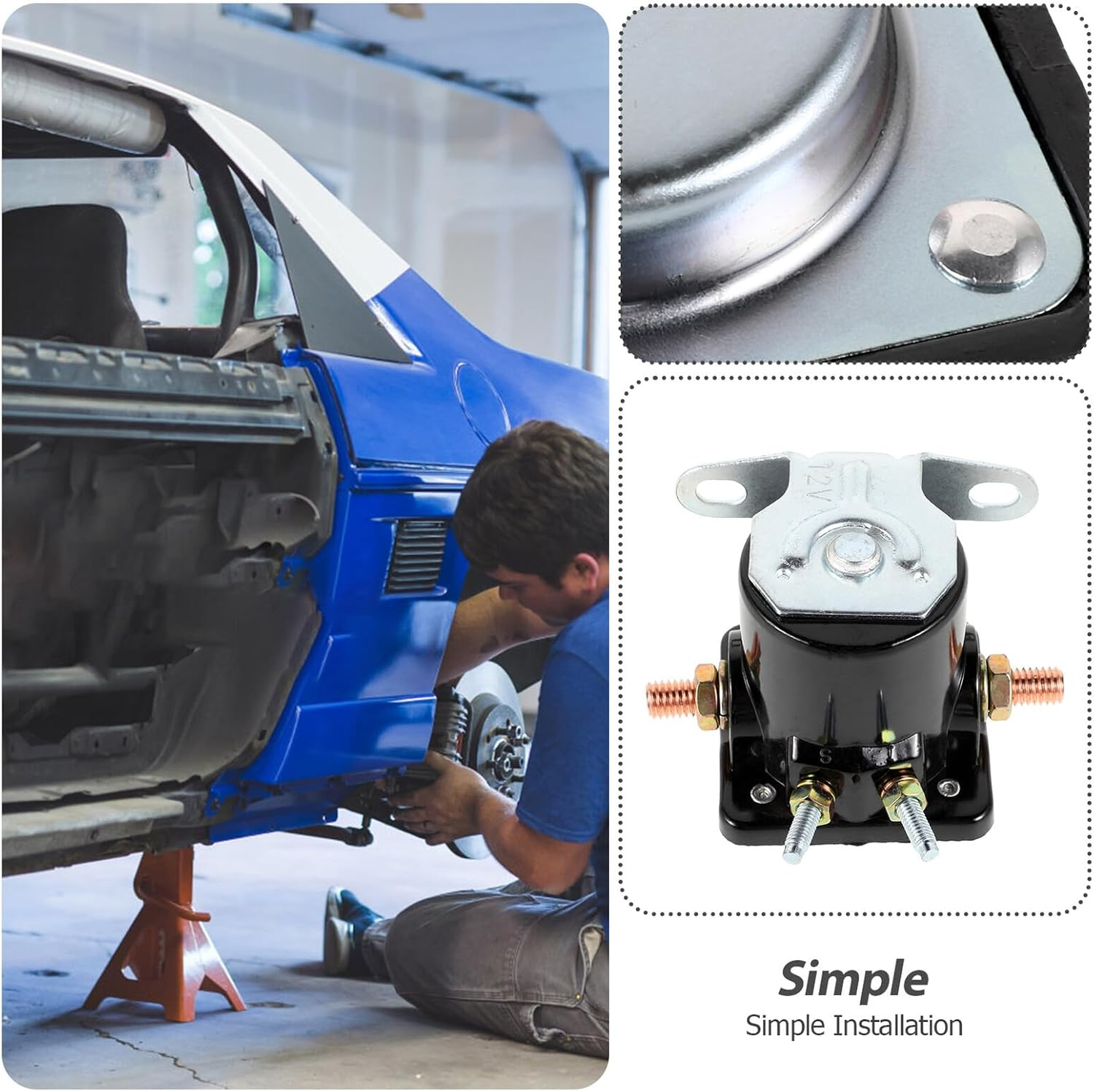 12V

S

Simple
Simple Installation