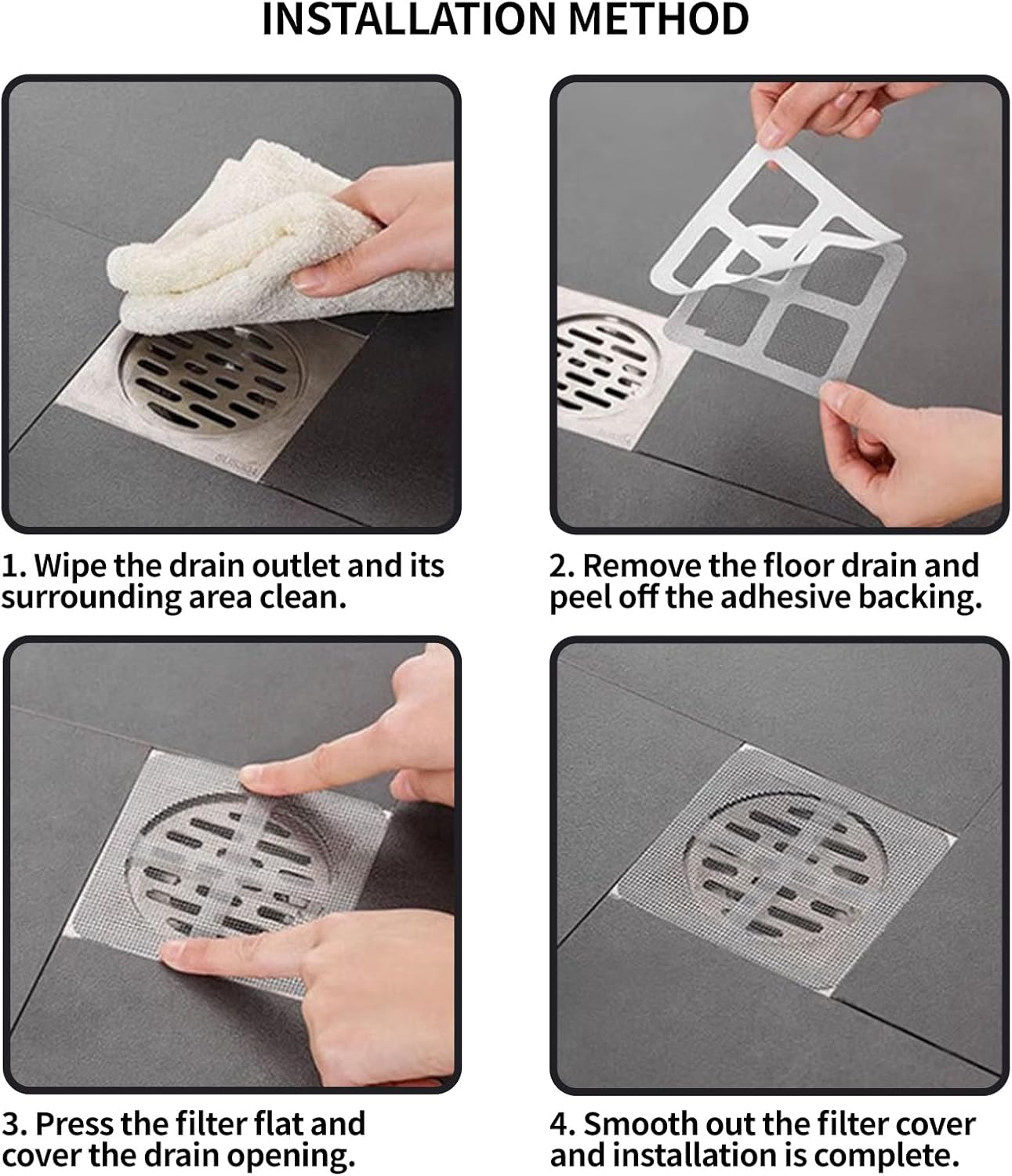 INSTALLATION METHOD

1. Wipe the drain outlet and its surrounding area clean.

2. Remove the floor drain and peel off the adhesive backing.

3. Press the filter flat and cover the drain opening.

4. Smooth out the filter cover and installation is complete.