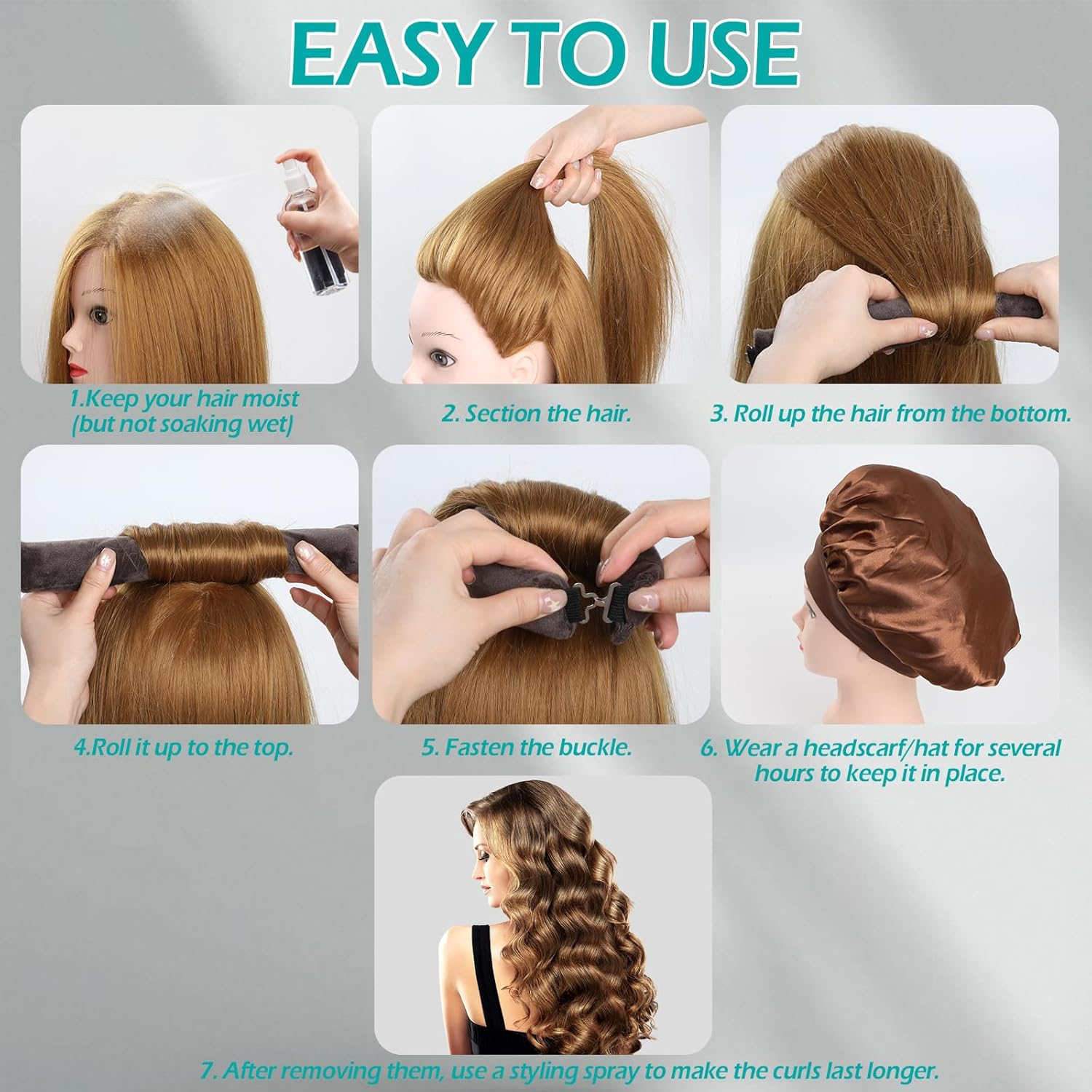 EASY TO USE

1.Keep your hair moist (but not soaking wet)

2. Section the hair.

3. Roll up the hair from the bottom.

4.Roll it up to the top.

5. Fasten the buckle.

6. Wear a headscarf/hat for several hours to keep it in place.

7. After removing them, use a styling spray to make the curls last longer.