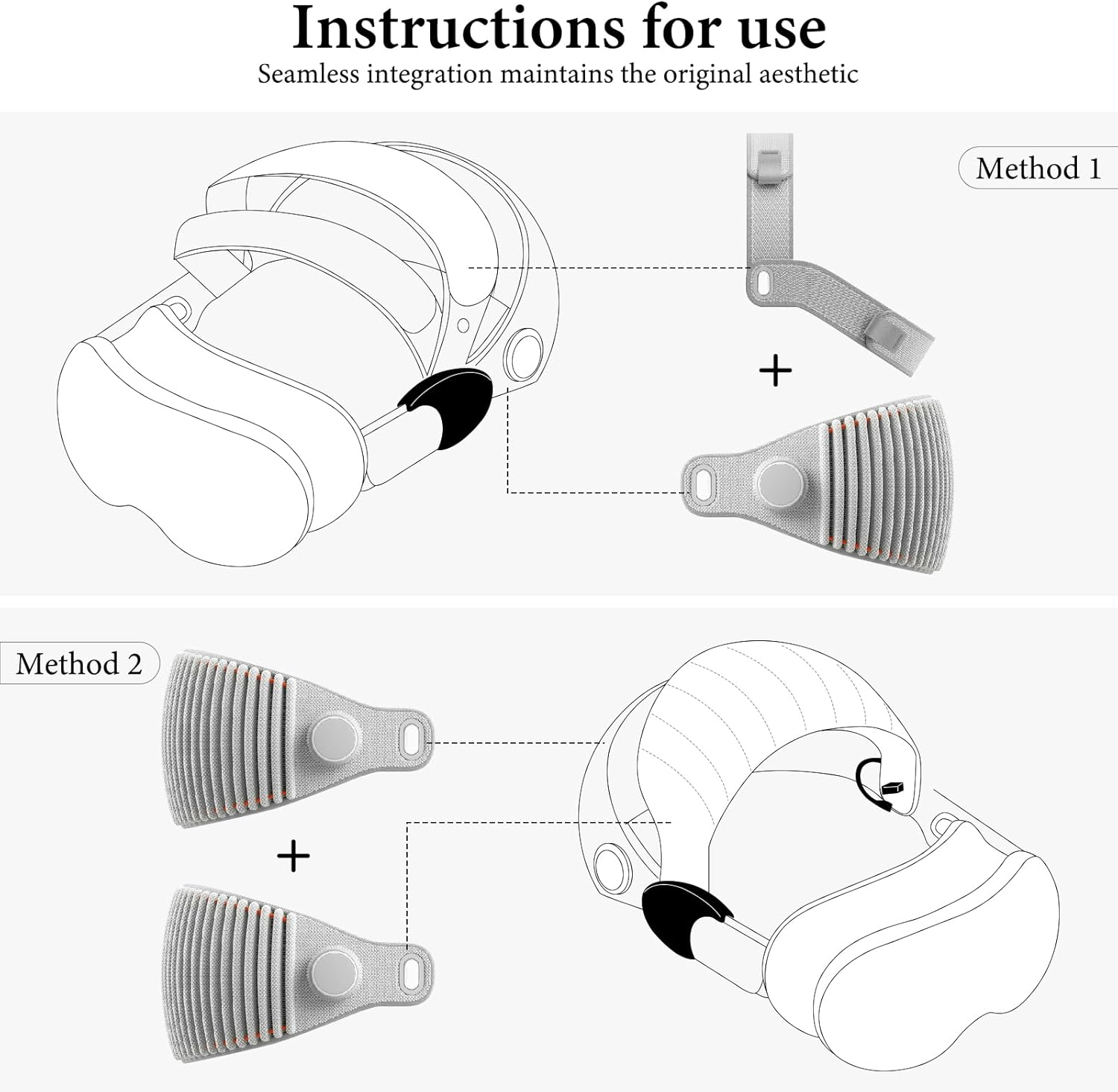 Instructions for use
Seamless integration maintains the original aesthetic

Method 1

+

Method 2

+