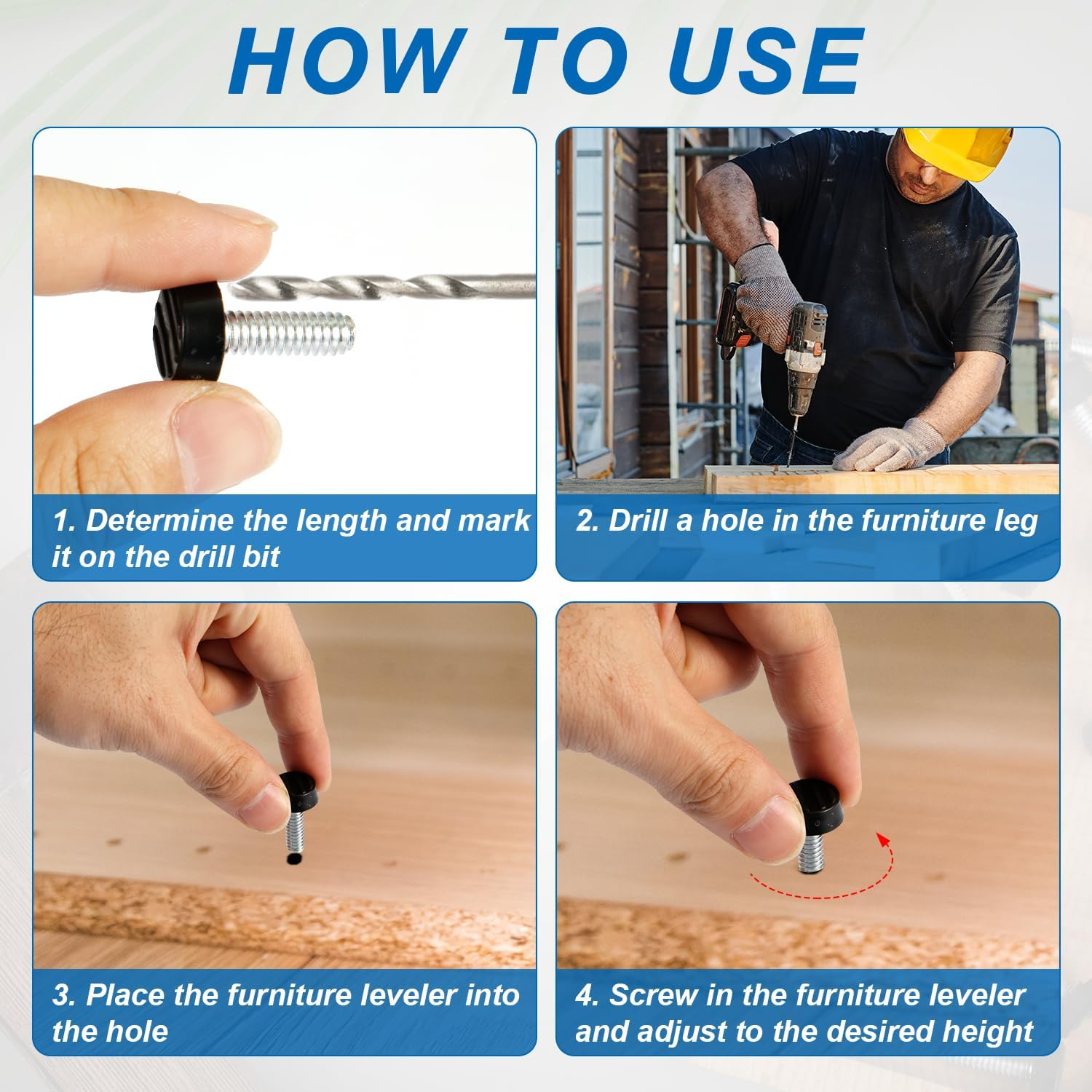 HOW TO USE

1. Determine the length and mark it on the drill bit

2. Drill a hole in the furniture leg

3. Place the furniture leveler into the hole

4. Screw in the furniture leveler and adjust to the desired height