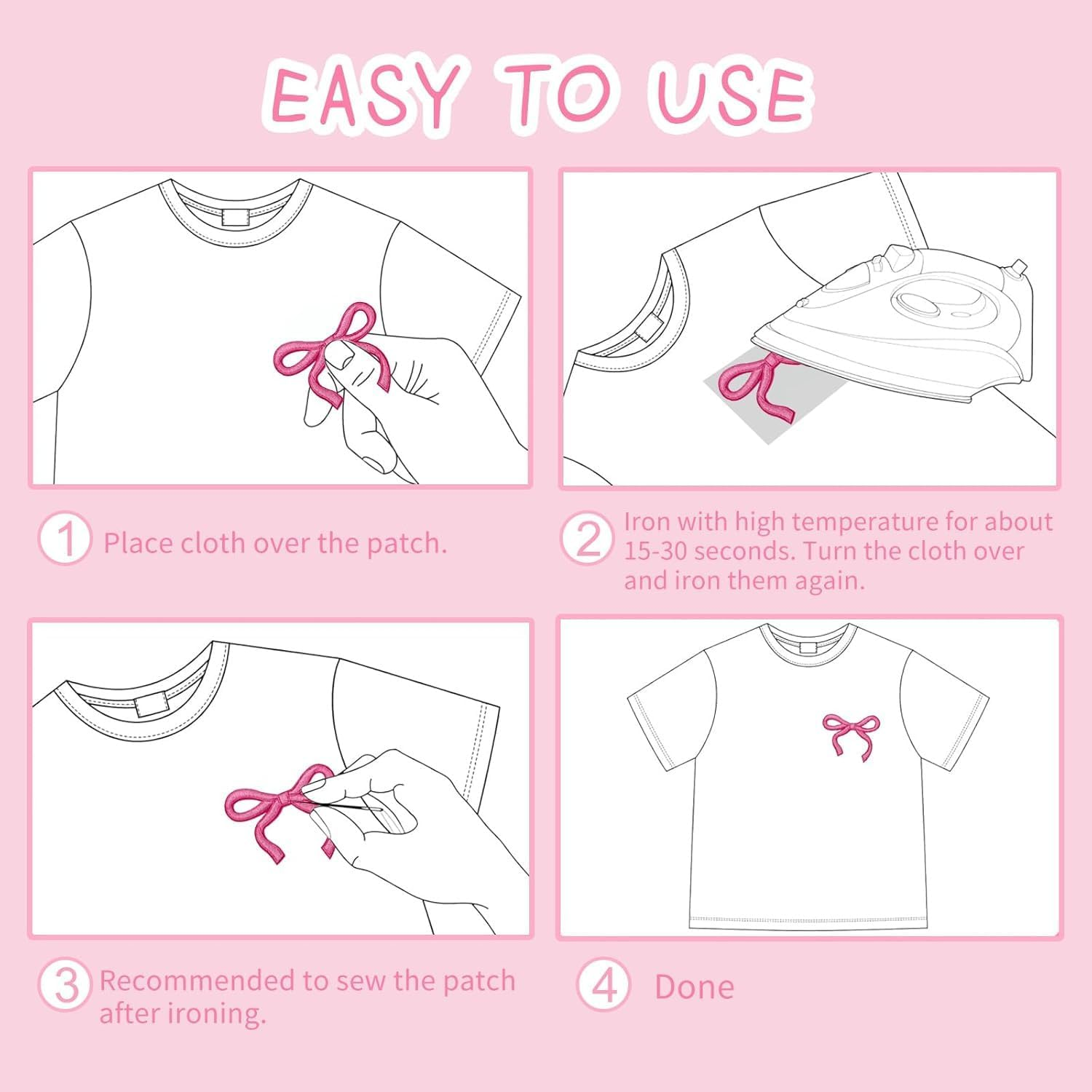 EASY TO USE

1 Place cloth over the patch.

2 Iron with high temperature for about 15-30 seconds. Turn the cloth over and iron them again.

3 Recommended to sew the patch after ironing.

4 Done