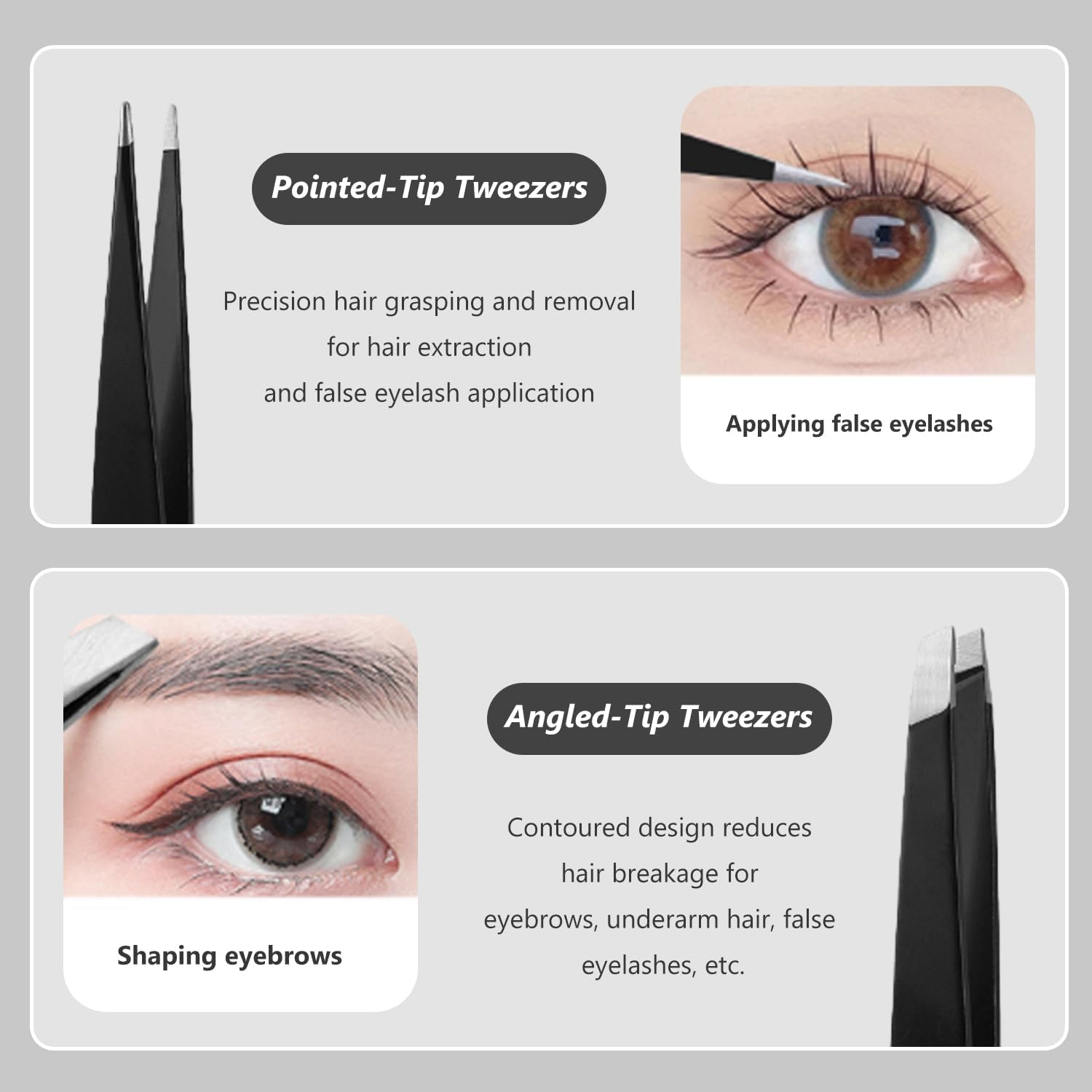 Pointed-Tip Tweezers

Precision hair grasping and removal for hair extraction and false eyelash application

Applying false eyelashes

Shaping eyebrows

Angled-Tip Tweezers

Contoured design reduces hair breakage for eyebrows, underarm hair, false eyelashes, etc.