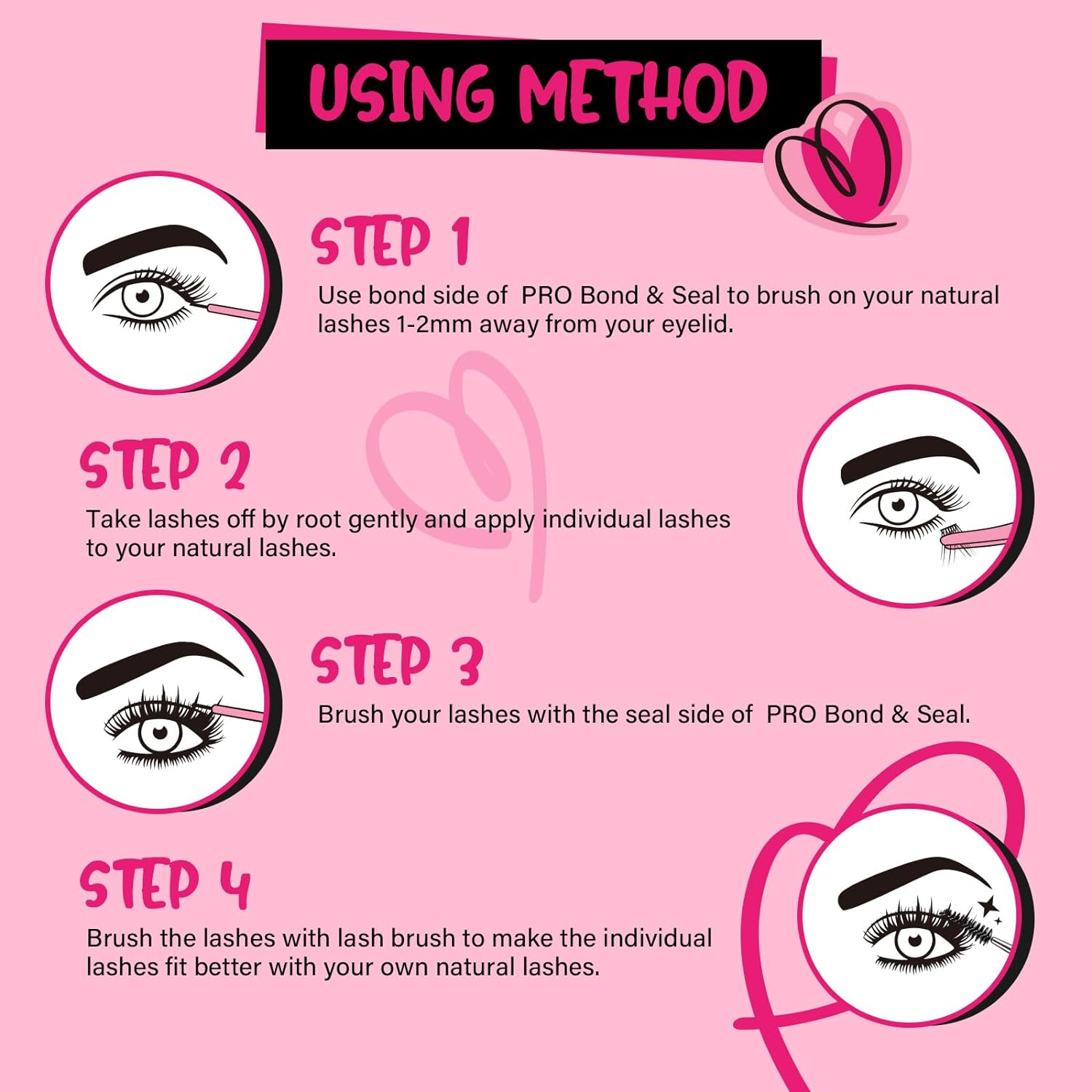 USING METHOD

STEP 1

Use bond side of PRO Bond & Seal to brush on your natural lashes 1-2mm away from your eyelid.

STEP 2

Take lashes off by root gently and apply individual lashes to your natural lashes.

STEP 3

Brush your lashes with the seal side of PRO Bond & Seal.

STEP 4

Brush the lashes with lash brush to make the individual lashes fit better with your own natural lashes.