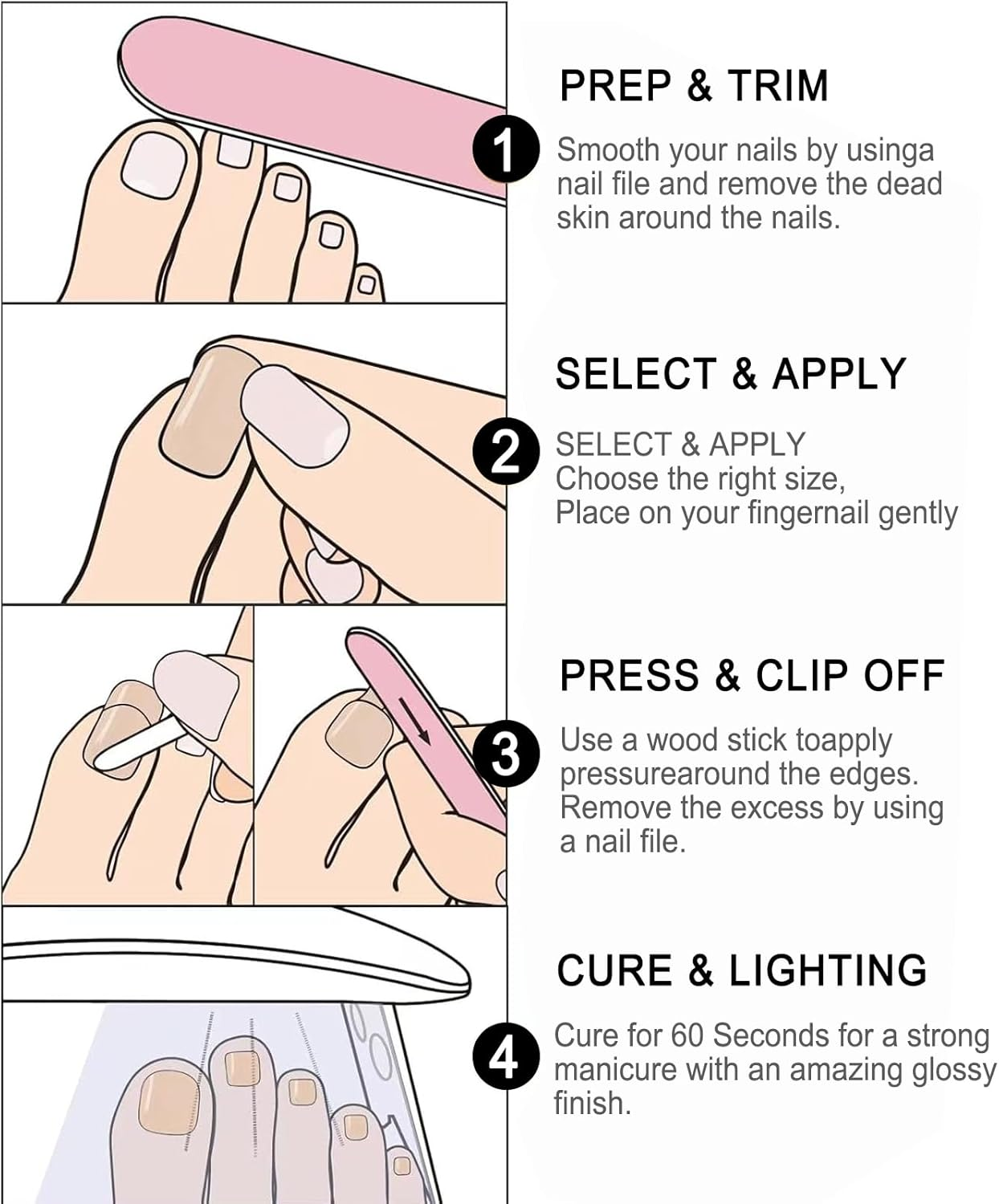 PREP & TRIM

1

Smooth your nails by usinga nail file and remove the dead skin around the nails.

SELECT & APPLY

2

SELECT & APPLY
Choose the right size,
Place on your fingernail gently

PRESS & CLIP OFF

3

Use a wood stick toapply pressurearound the edges. Remove the excess by using a nail file.

CURE & LIGHTING

4

Cure for 60 Seconds for a strong manicure with an amazing glossy finish.