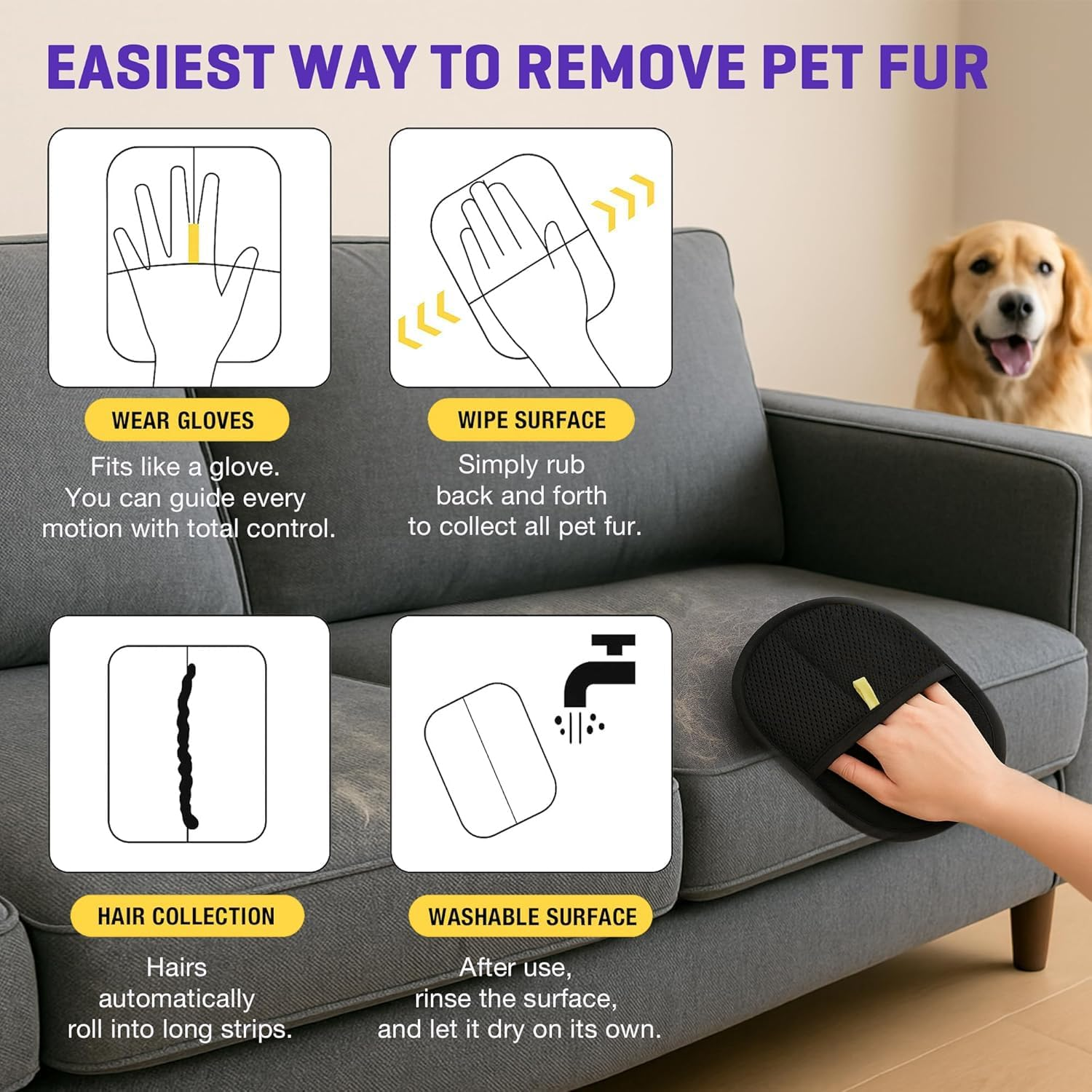 EASIEST WAY TO REMOVE PET FUR

WEAR GLOVES

Fits like a glove. You can guide every motion with total control.

WIPE SURFACE

Simply rub back and forth to collect all pet fur.

HAIR COLLECTION

Hairs automatically roll into long strips.

WASHABLE SURFACE

After use, rinse the surface, and let it dry on its own.