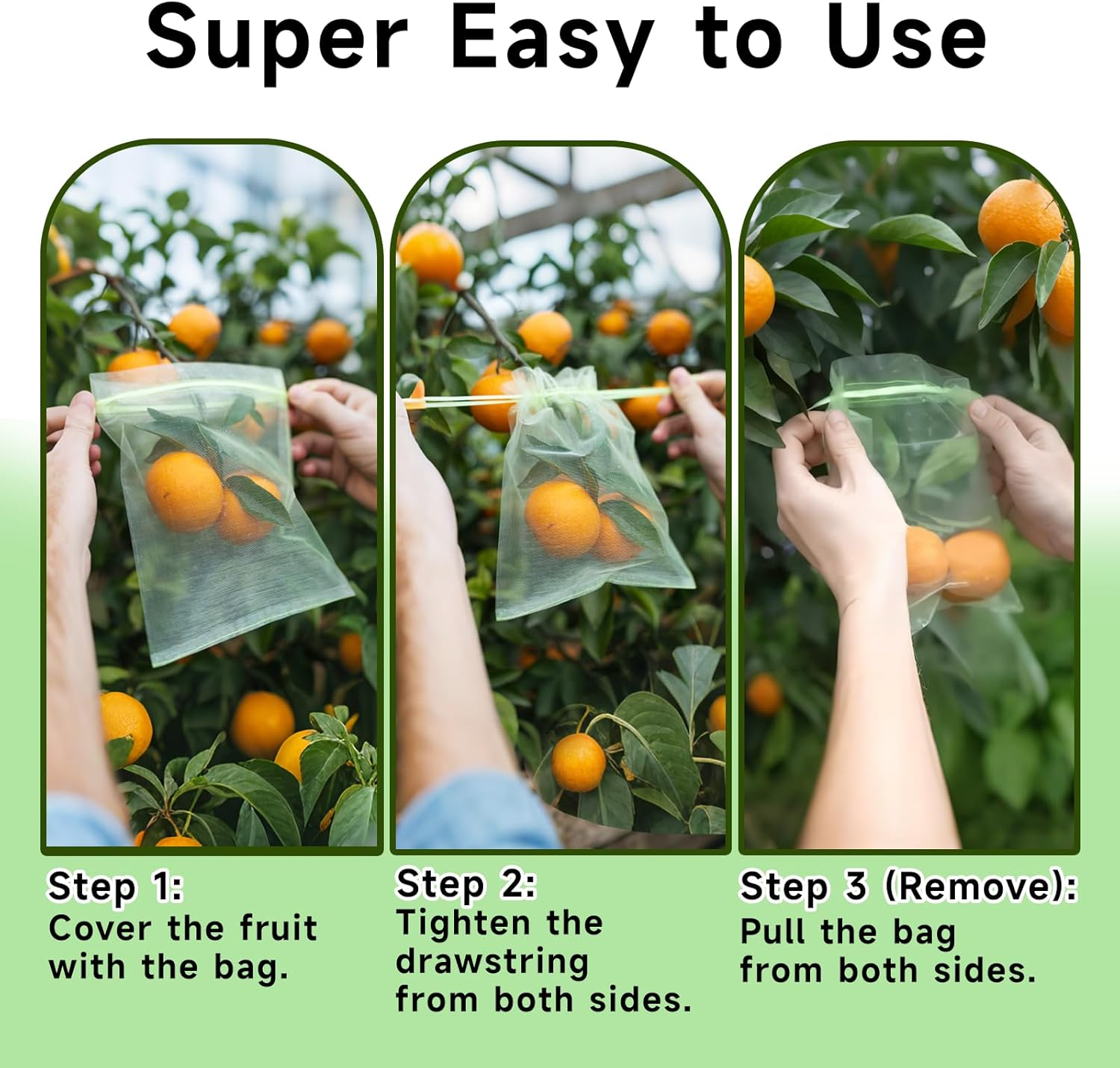 Super Easy to Use

Step 1:
Cover the fruit with the bag.

Step 2:
Tighten the drawstring from both sides.

Step 3 (Remove):
Pull the bag from both sides.