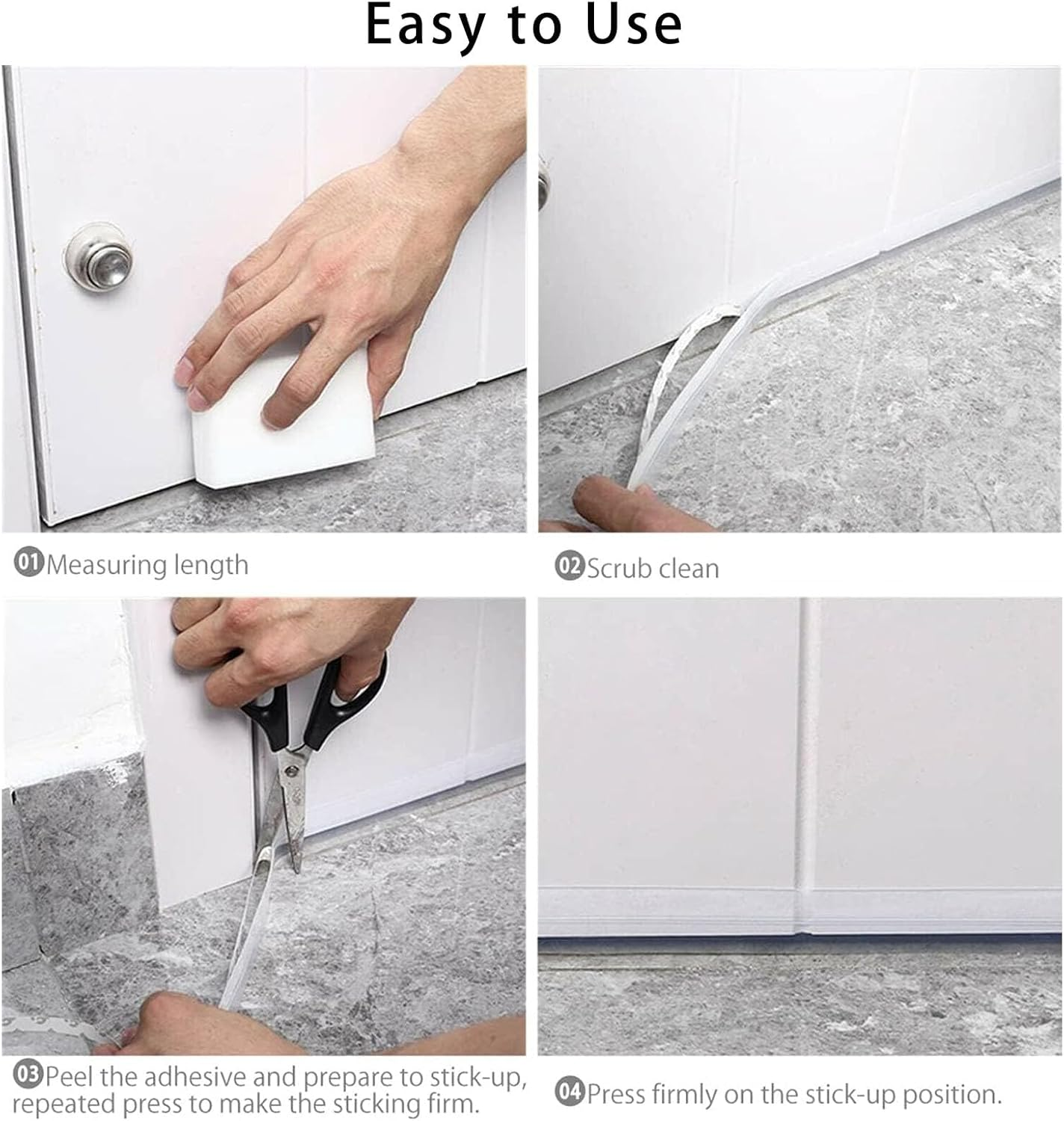 Easy to Use

01 Measuring length

02 Scrub clean

03 Peel the adhesive and prepare to stick-up, repeated press to make the sticking firm.

04 Press firmly on the stick-up position.