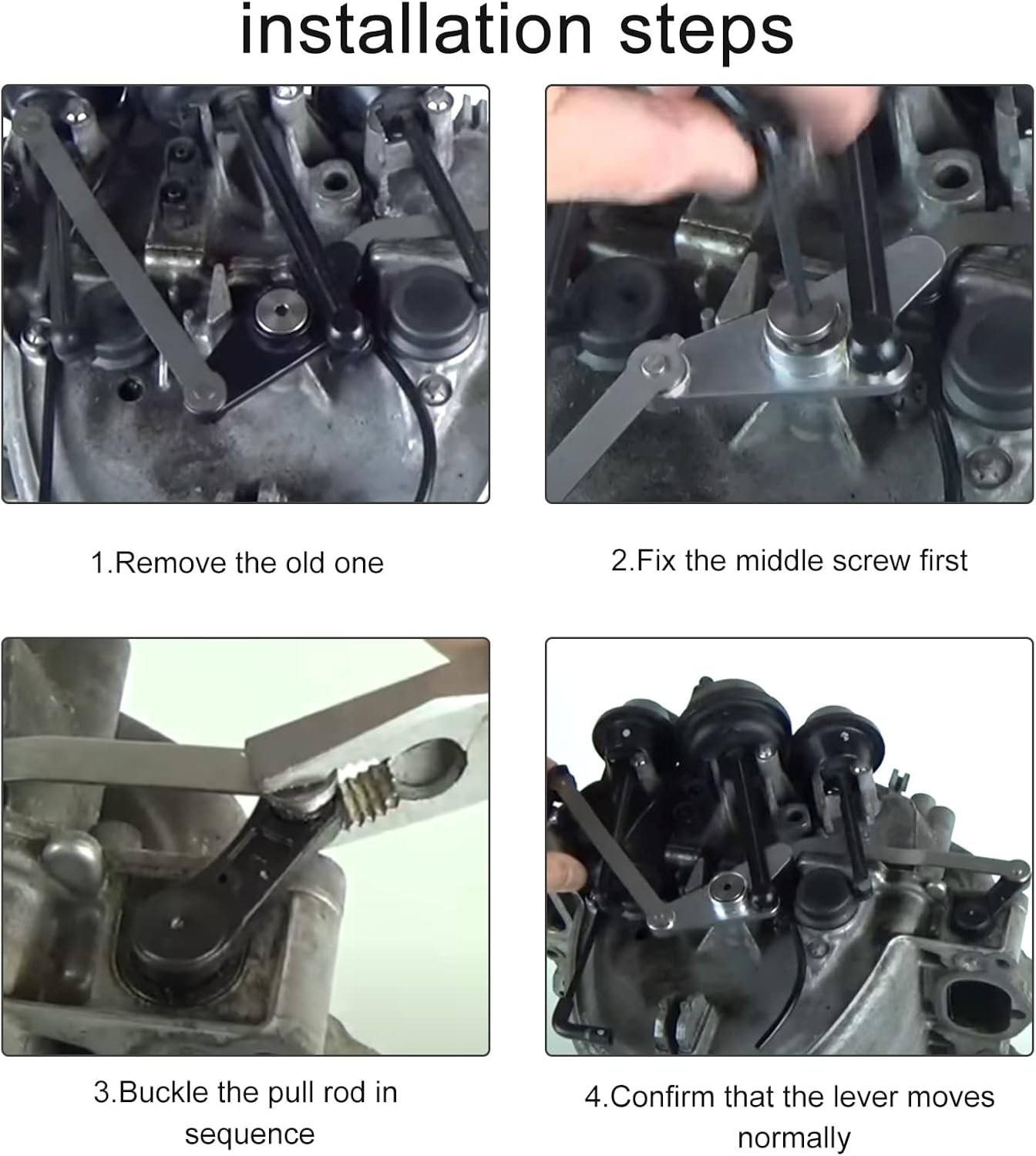 installation steps

1.Remove the old one

2.Fix the middle screw first

3.Buckle the pull rod in sequence

4.Confirm that the lever moves normally