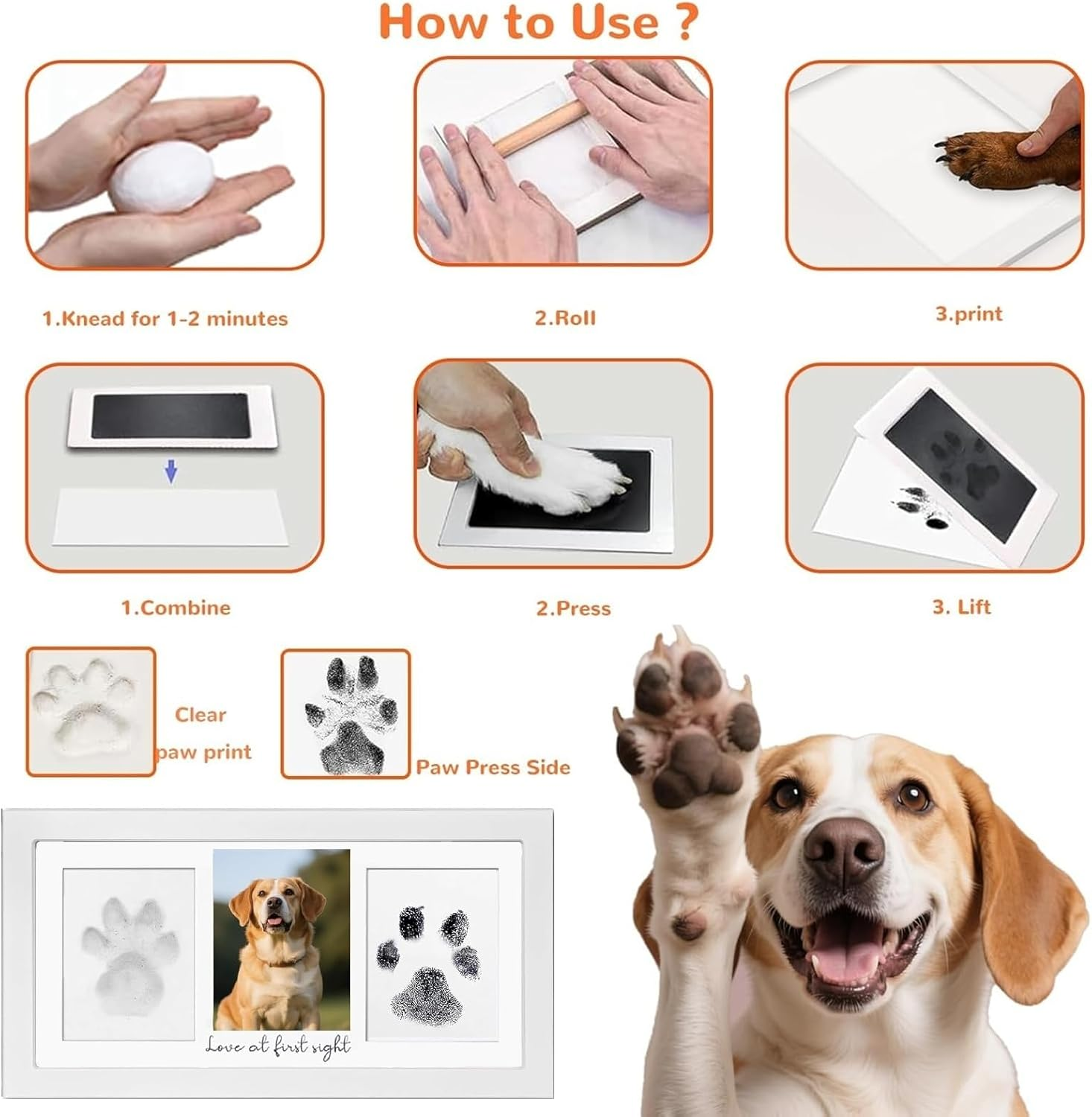 How to Use ?

1.Knead for 1-2 minutes

2.Roll

3.print

1.Combine

2.Press

3. Lift

Clear paw print

Paw Press Side

Love at first sight