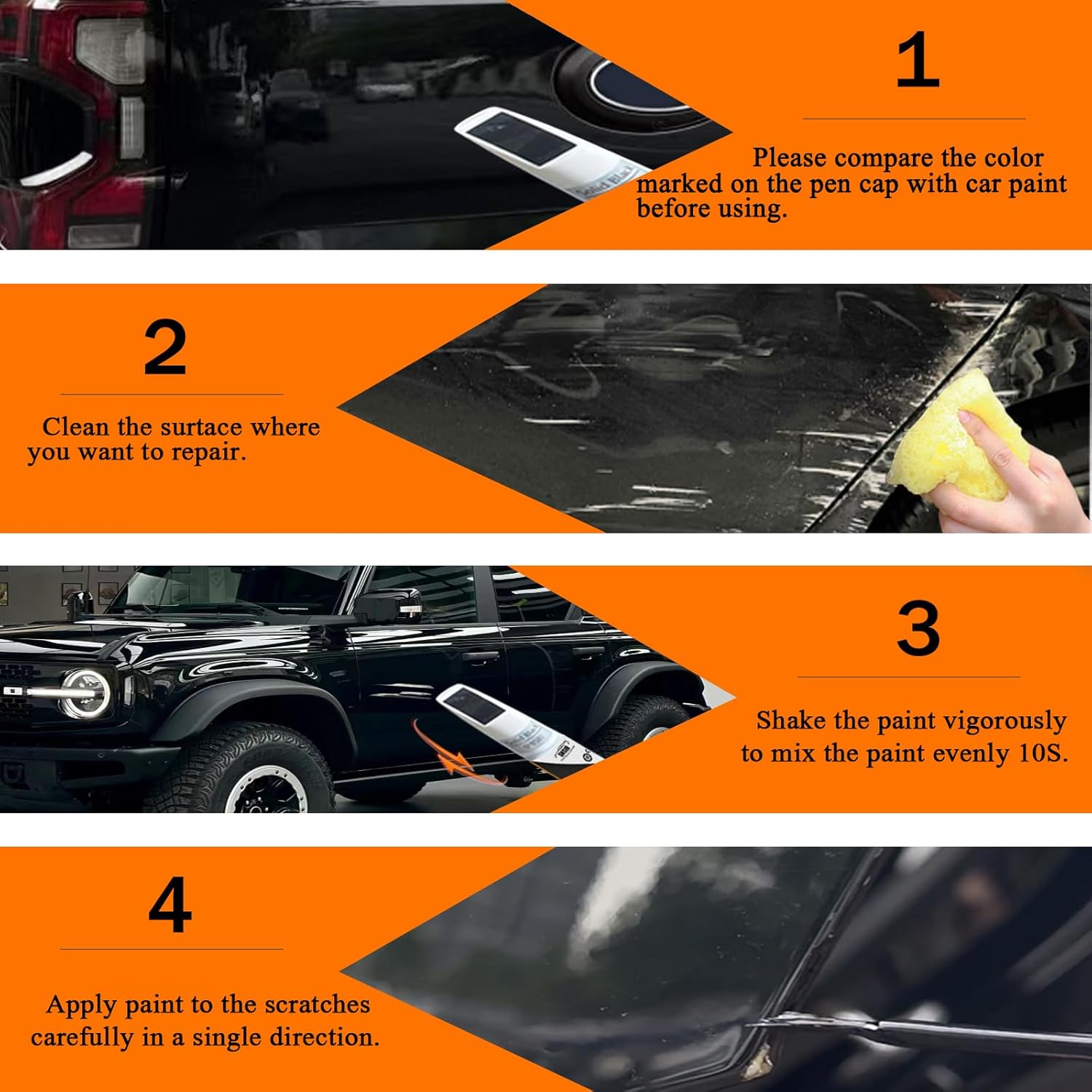 1

Please compare the color marked on the pen cap with car paint before using.

Solid Black

2

Clean the surtace where you want to repair.

3

Shake the paint vigorously to mix the paint evenly 10S.

4

Apply paint to the scratches carefully in a single direction.