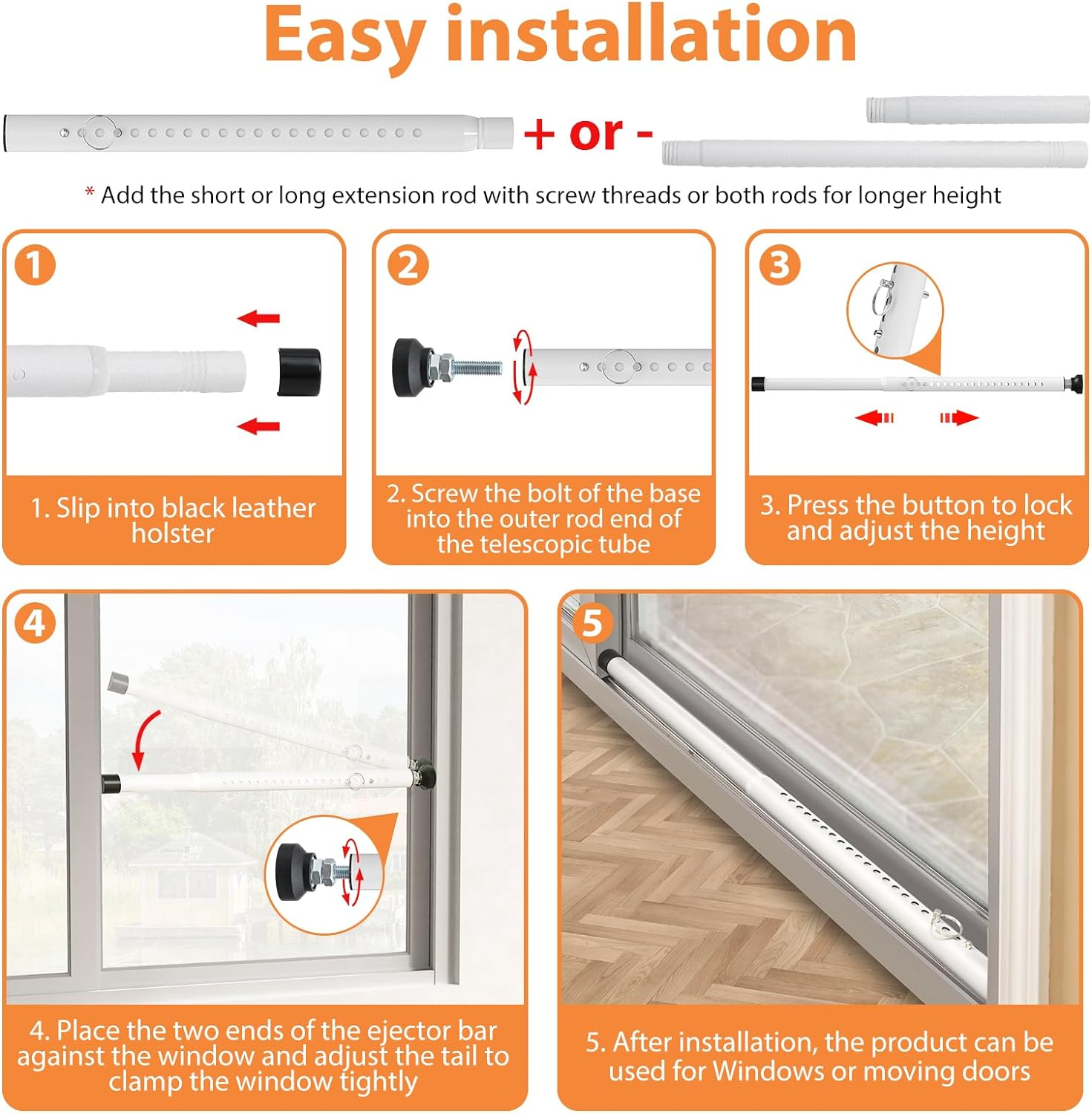 Easy installation

+ or -

* Add the short or long extension rod with screw threads or both rods for longer height

1

1. Slip into black leather holster

2

2. Screw the bolt of the base into the outer rod end of the telescopic tube

3

3. Press the button to lock and adjust the height

4

4. Place the two ends of the ejector bar against the window and adjust the tail to clamp the window tightly

5

5. After installation, the product can be used for Windows or moving doors