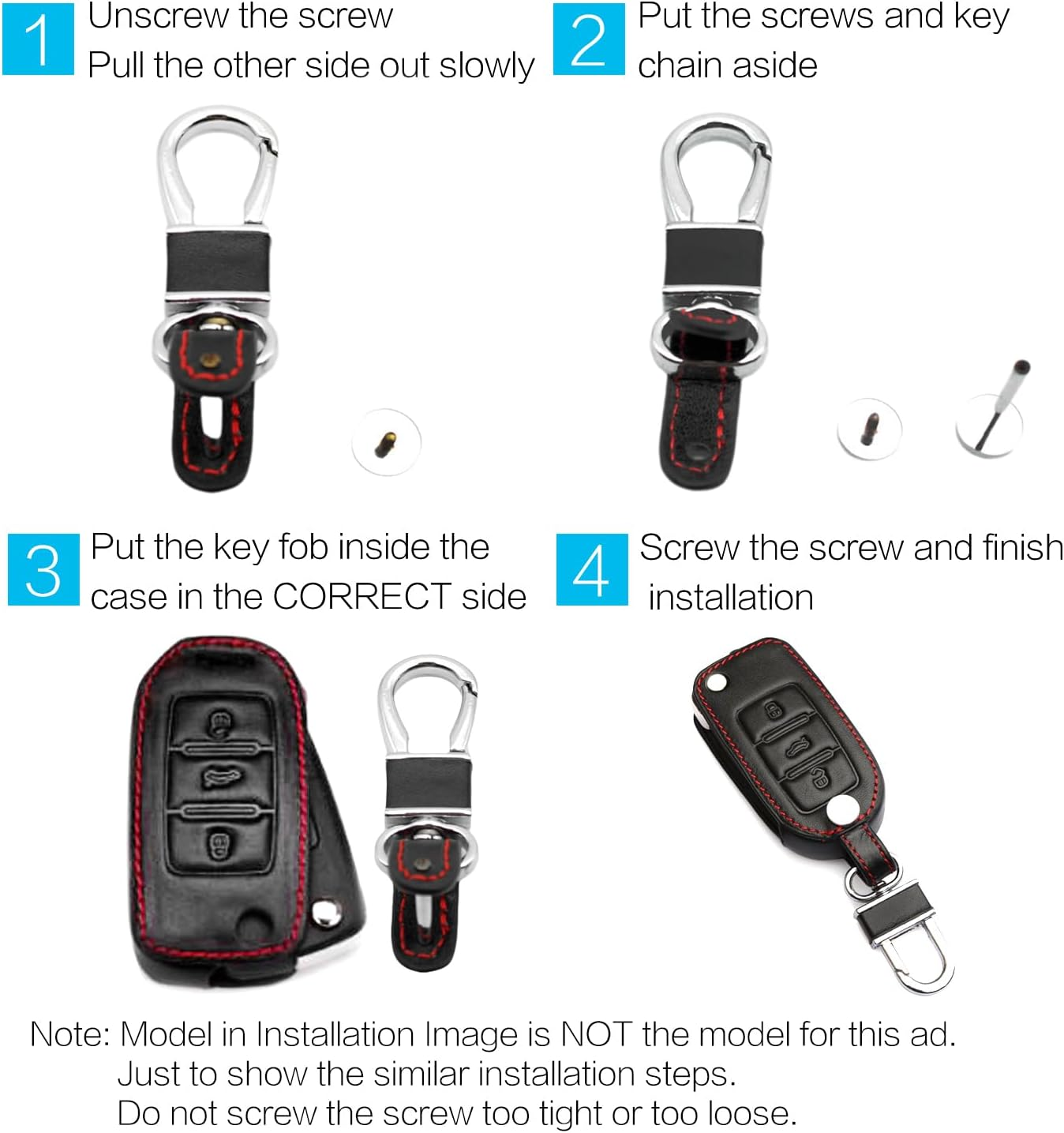 1 Unscrew the screw
Pull the other side out slowly

2 Put the screws and key chain aside

3 Put the key fob inside the case in the CORRECT side

4 Screw the screw and finish installation

Note: Model in Installation Image is NOT the model for this ad.
Just to show the similar installation steps.
Do not screw the screw too tight or too loose.