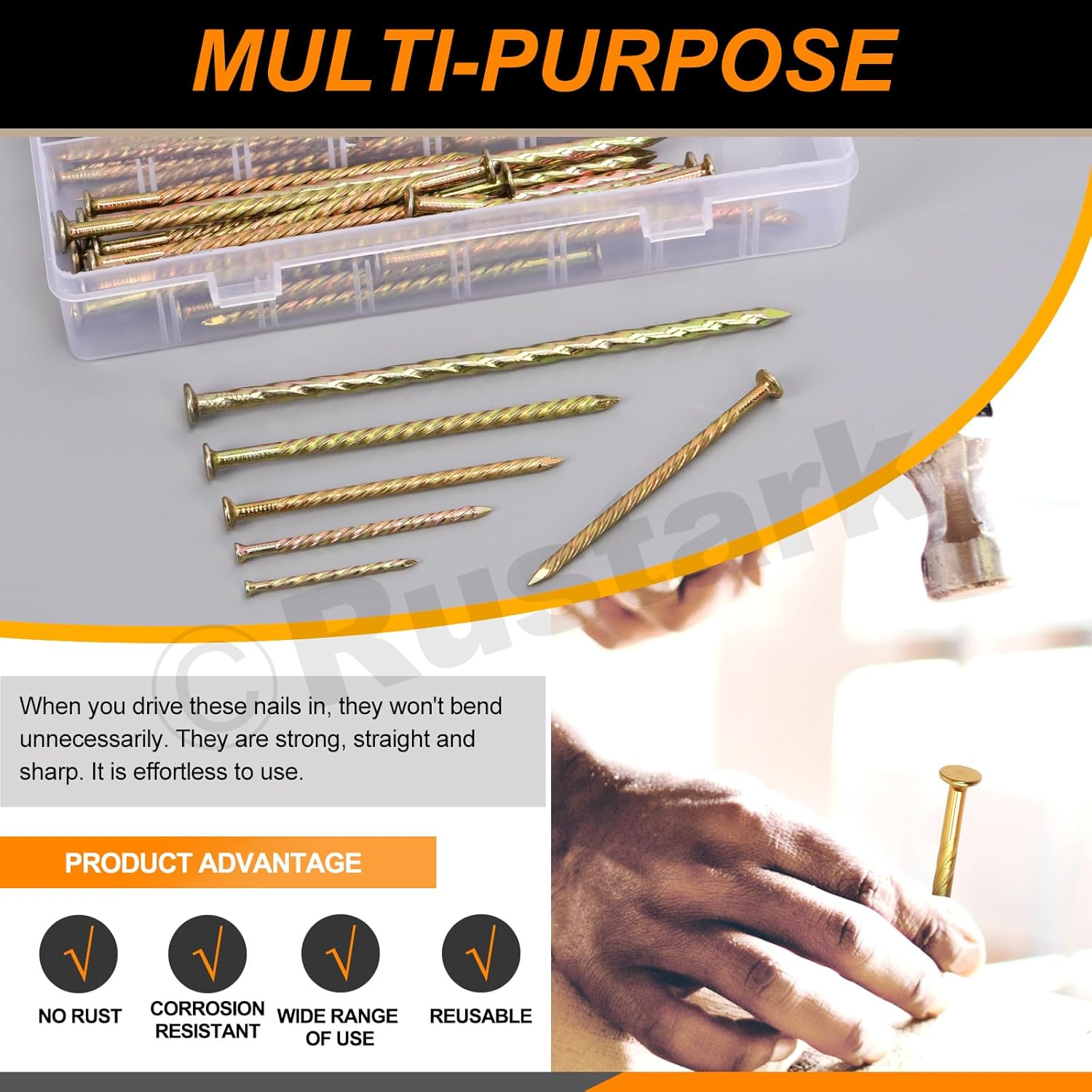 MULTI-PURPOSE

©Rustark

When you drive these nails in, they won't bend unnecessarily. They are strong, straight and sharp. It is effortless to use.

PRODUCT ADVANTAGE

√
NO RUST

√
CORROSION RESISTANT

√
WIDE RANGE OF USE

√
REUSABLE