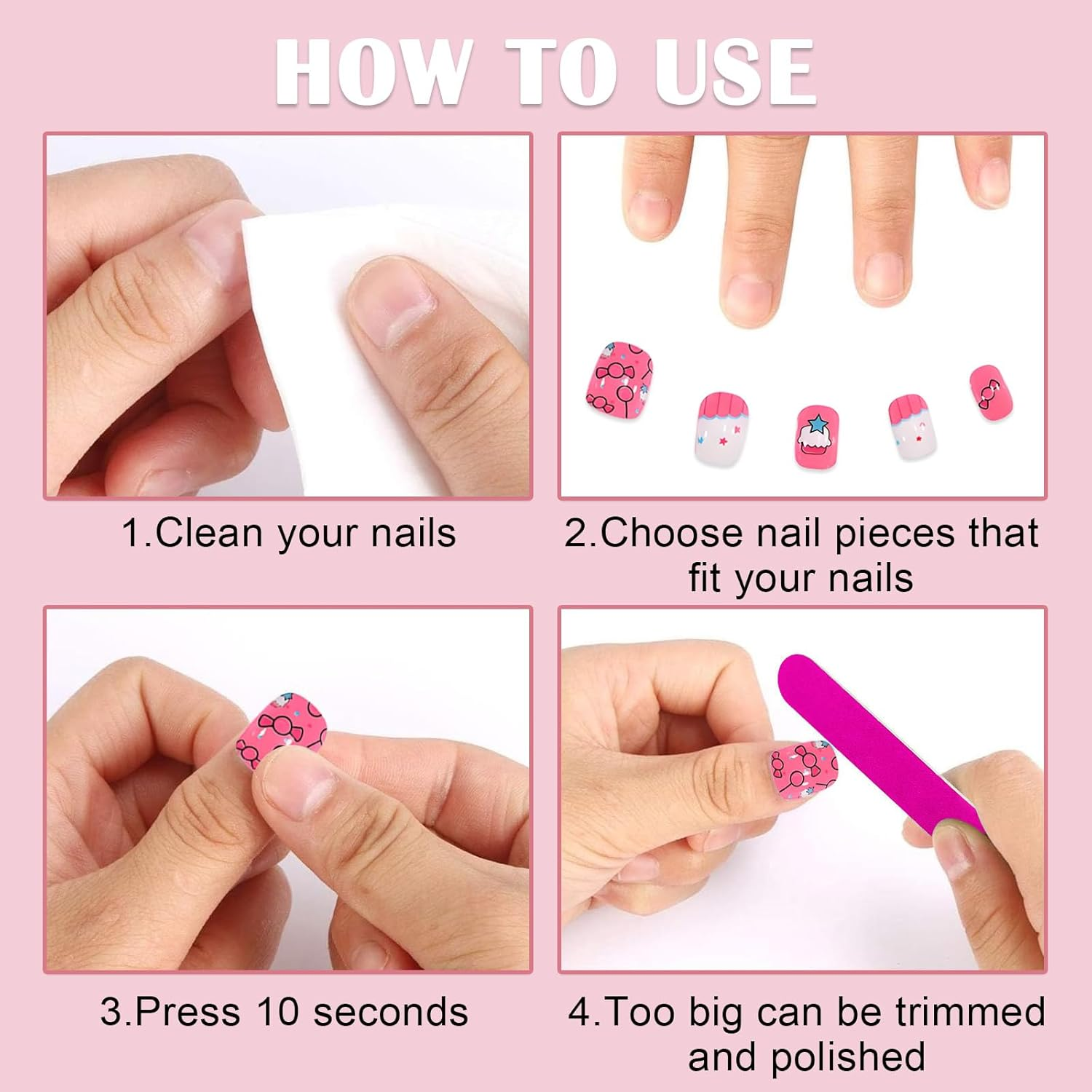 HOW TO USE

1.Clean your nails

2.Choose nail pieces that fit your nails

3.Press 10 seconds

4.Too big can be trimmed and polished