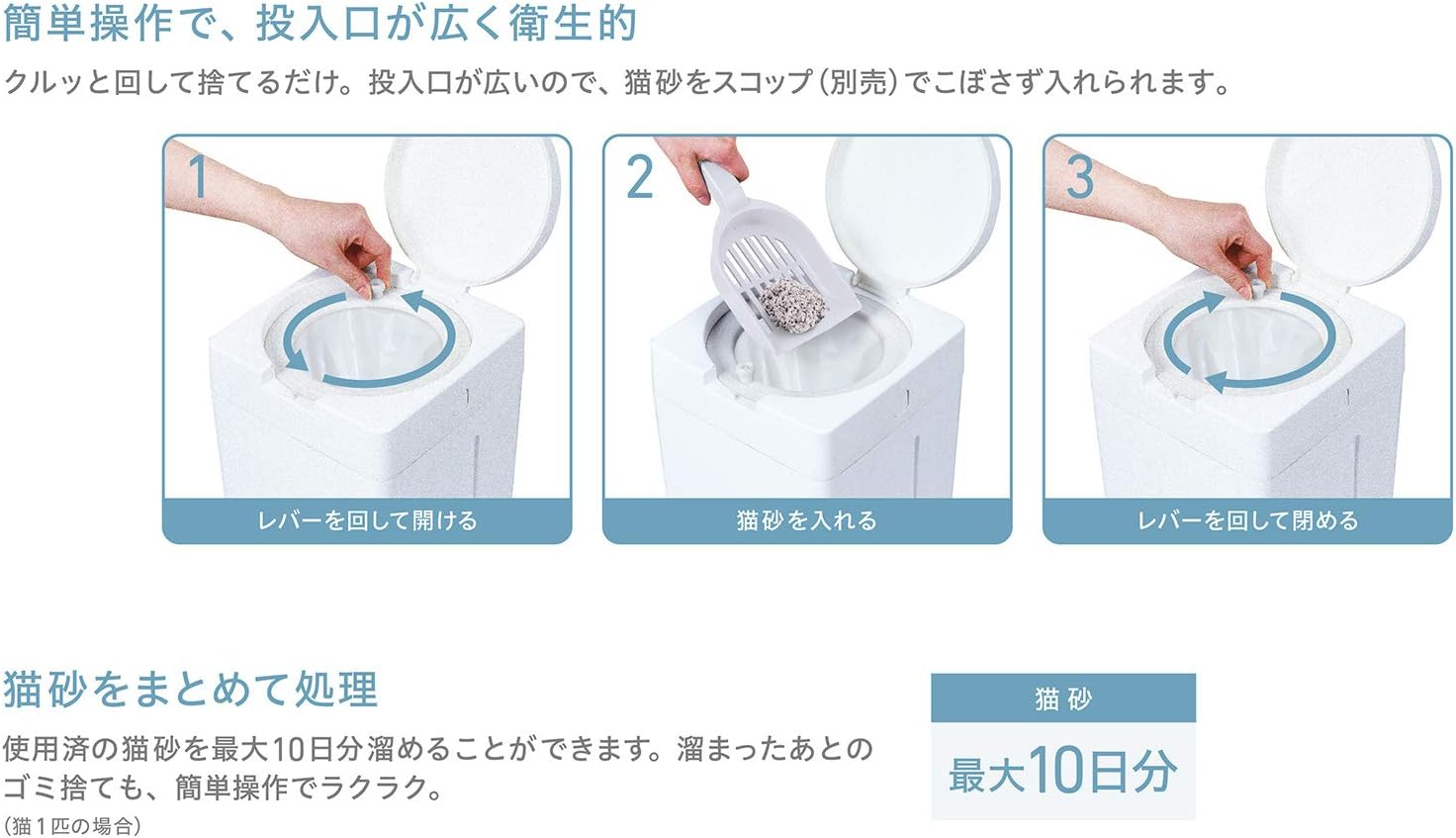 簡単操作で、投入口が広く衛生的

クルッと回して捨てるだけ。投入口が広いので、猫砂をスコップ(別売)でこぼさず入れられます。

1
レバーを回して開ける

2
猫砂を入れる

3
レバーを回して閉める

猫砂をまとめて処理

使用済の猫砂を最大10日分溜めることができます。溜まったあとのゴミ捨ても、簡単操作でラクラク。
(猫1匹の場合)

猫砂
最大10日分