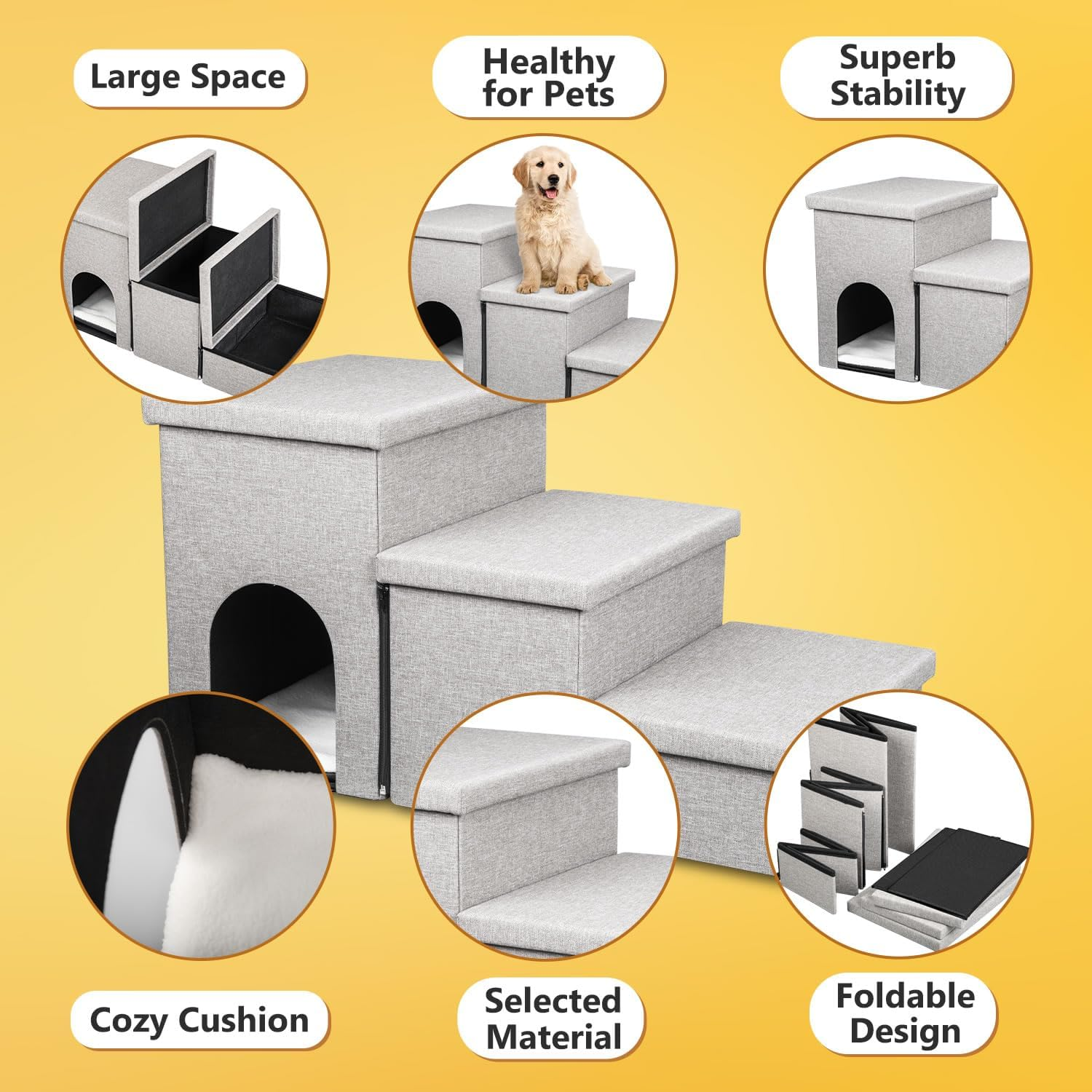 Large Space

Healthy for Pets

Superb Stability

Cozy Cushion

Selected Material

Foldable Design