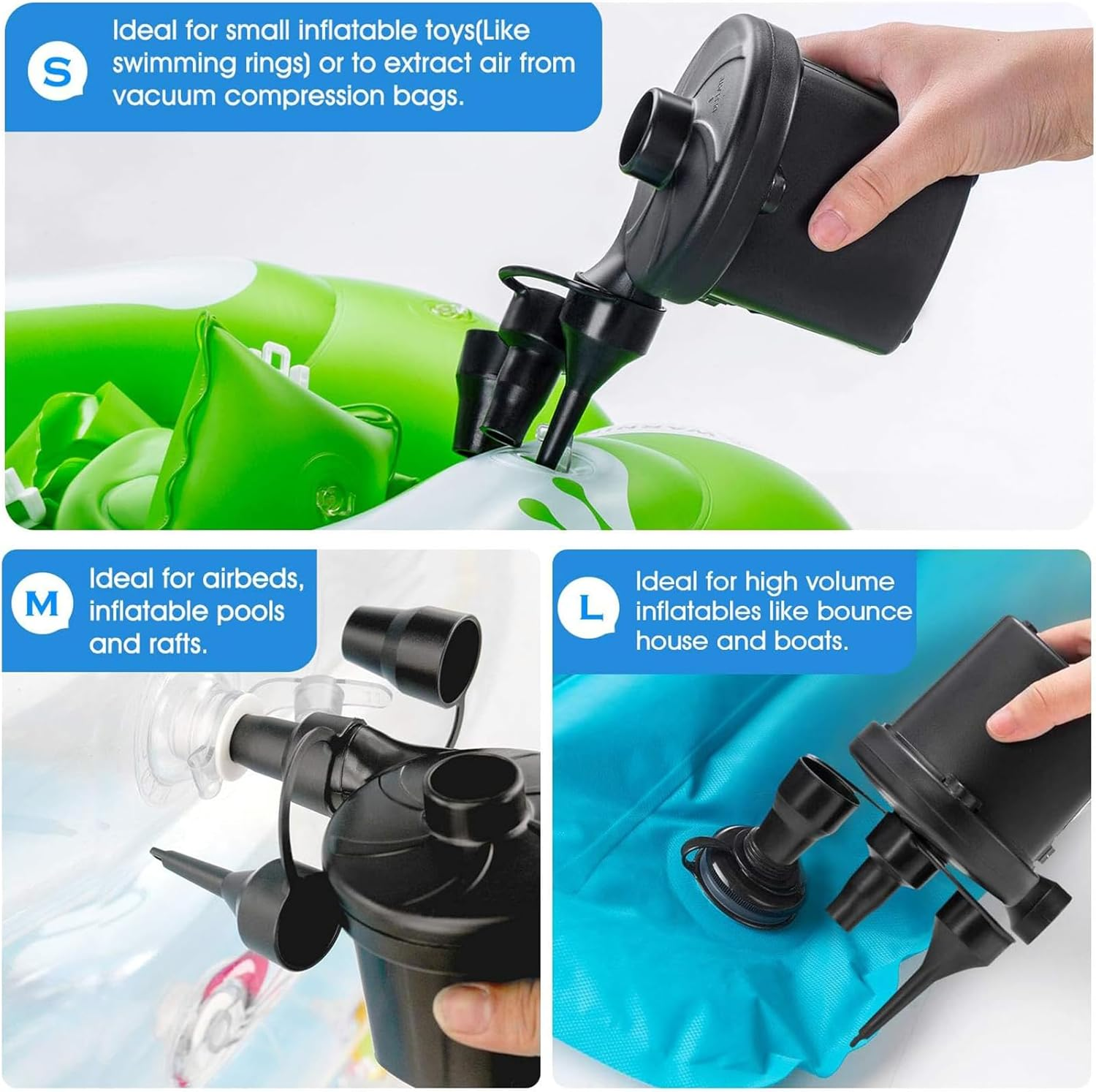 S

Ideal for small inflatable toys(Like swimming rings) or to extract air from vacuum compression bags.

M

Ideal for airbeds, inflatable pools and rafts.

L

Ideal for high volume inflatables like bounce house and boats.