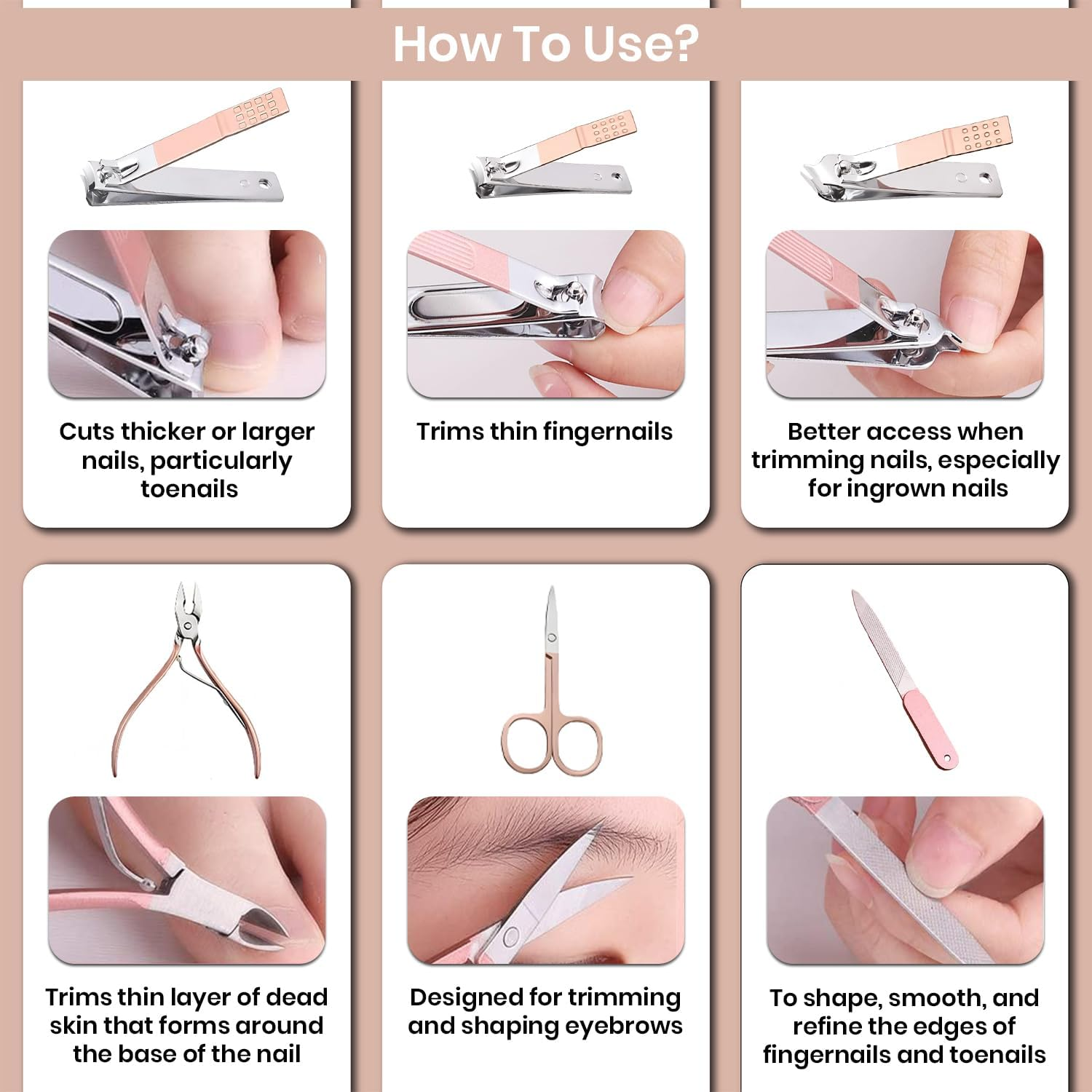 How To Use?

Cuts thicker or larger nails, particularly toenails

Trims thin fingernails

Better access when trimming nails, especially for ingrown nails

Trims thin layer of dead skin that forms around the base of the nail

Designed for trimming and shaping eyebrows

To shape, smooth, and refine the edges of fingernails and toenails