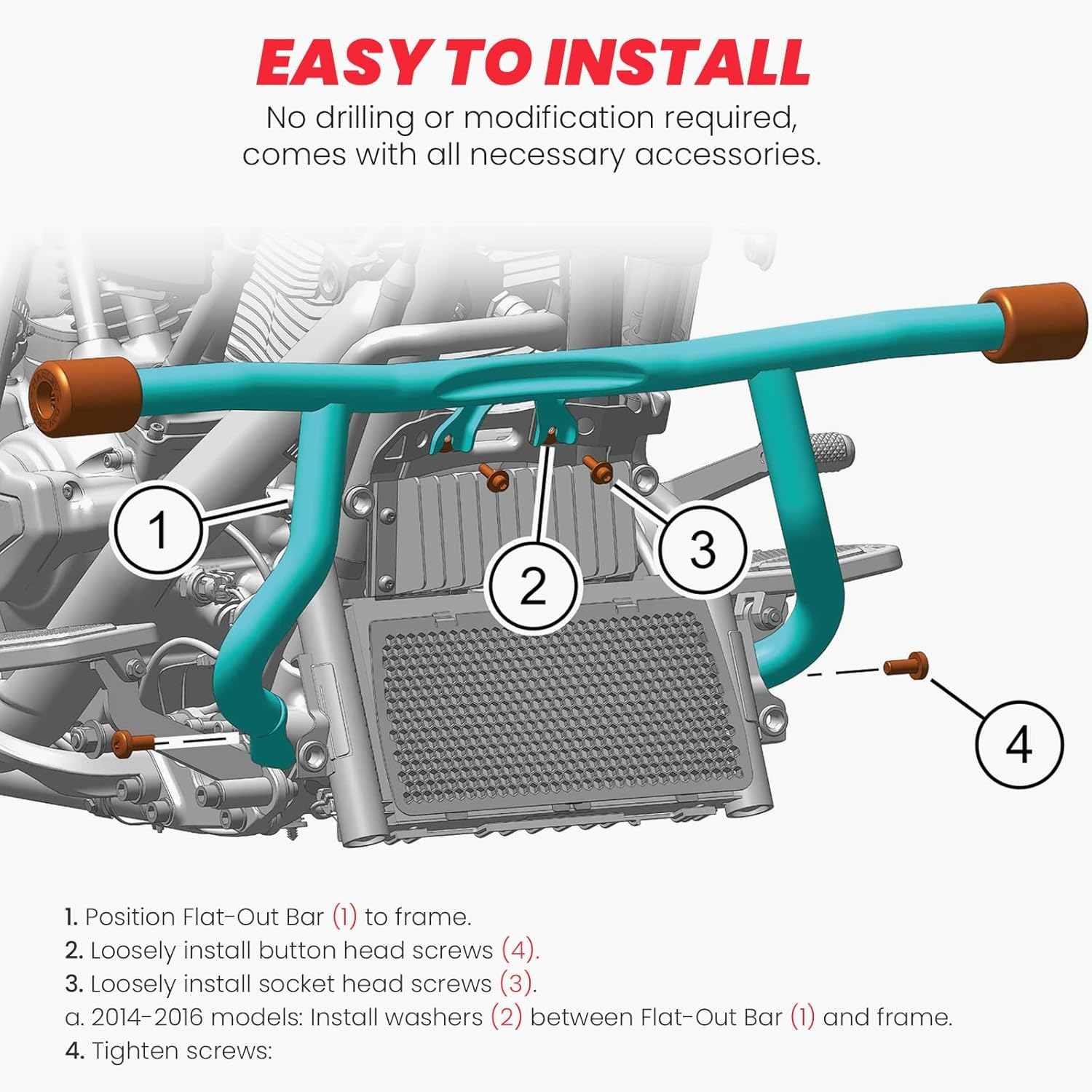 EASY TO INSTALL

No drilling or modification required, comes with all necessary accessories.

1

2

3

4

1. Position Flat-Out Bar (1) to frame.
2. Loosely install button head screws (4).
3. Loosely install socket head screws (3).
a. 2014-2016 models: Install washers (2) between Flat-Out Bar (1) and frame.
4. Tighten screws: