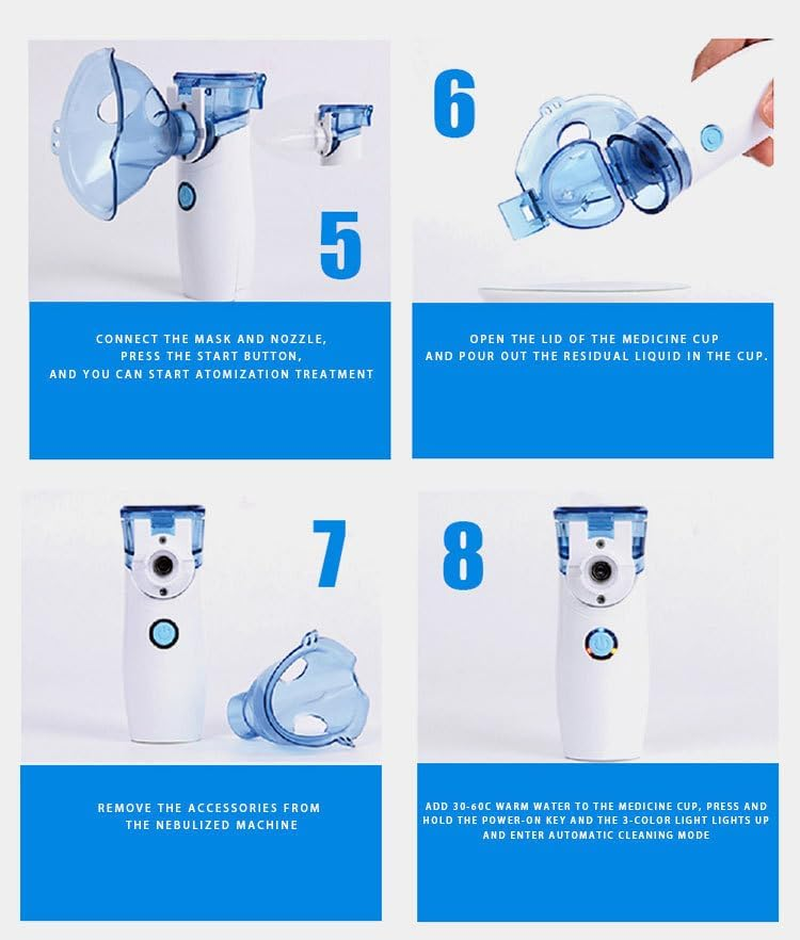 5

CONNECT THE MASK AND NOZZLE, PRESS THE START BUTTON, AND YOU CAN START ATOMIZATION TREATMENT

6

OPEN THE LID OF THE MEDICINE CUP AND POUR OUT THE RESIDUAL LIQUID IN THE CUP.

7

REMOVE THE ACCESSORIES FROM THE NEBULIZED MACHINE

8

ADD 30-60C WARM WATER TO THE MEDICINE CUP, PRESS AND HOLD THE POWER-ON KEY AND THE 3-COLOR LIGHT LIGHTS UP AND ENTER AUTOMATIC CLEANING MODE