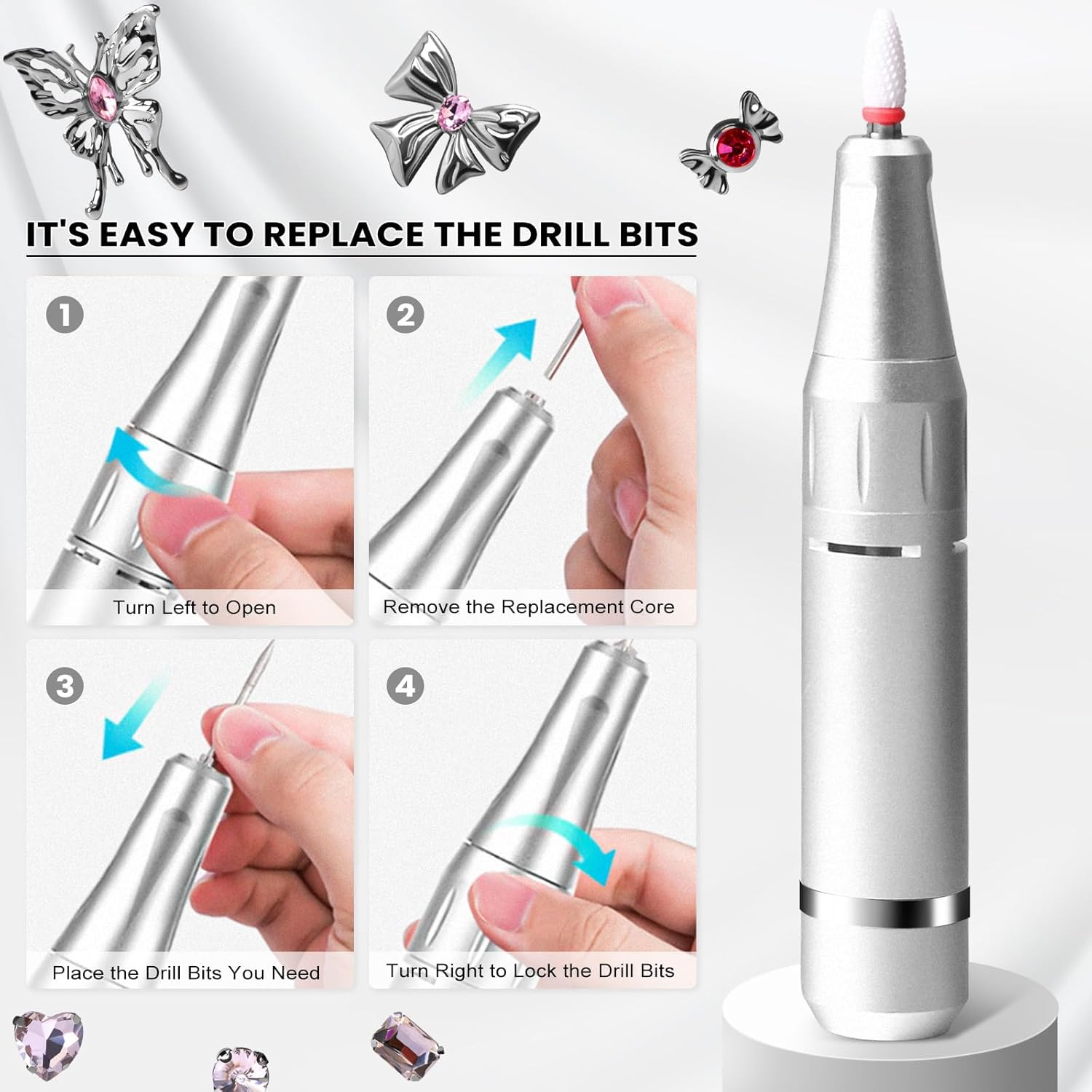 IT'S EASY TO REPLACE THE DRILL BITS

1
Turn Left to Open

2
Remove the Replacement Core

3
Place the Drill Bits You Need

4
Turn Right to Lock the Drill Bits