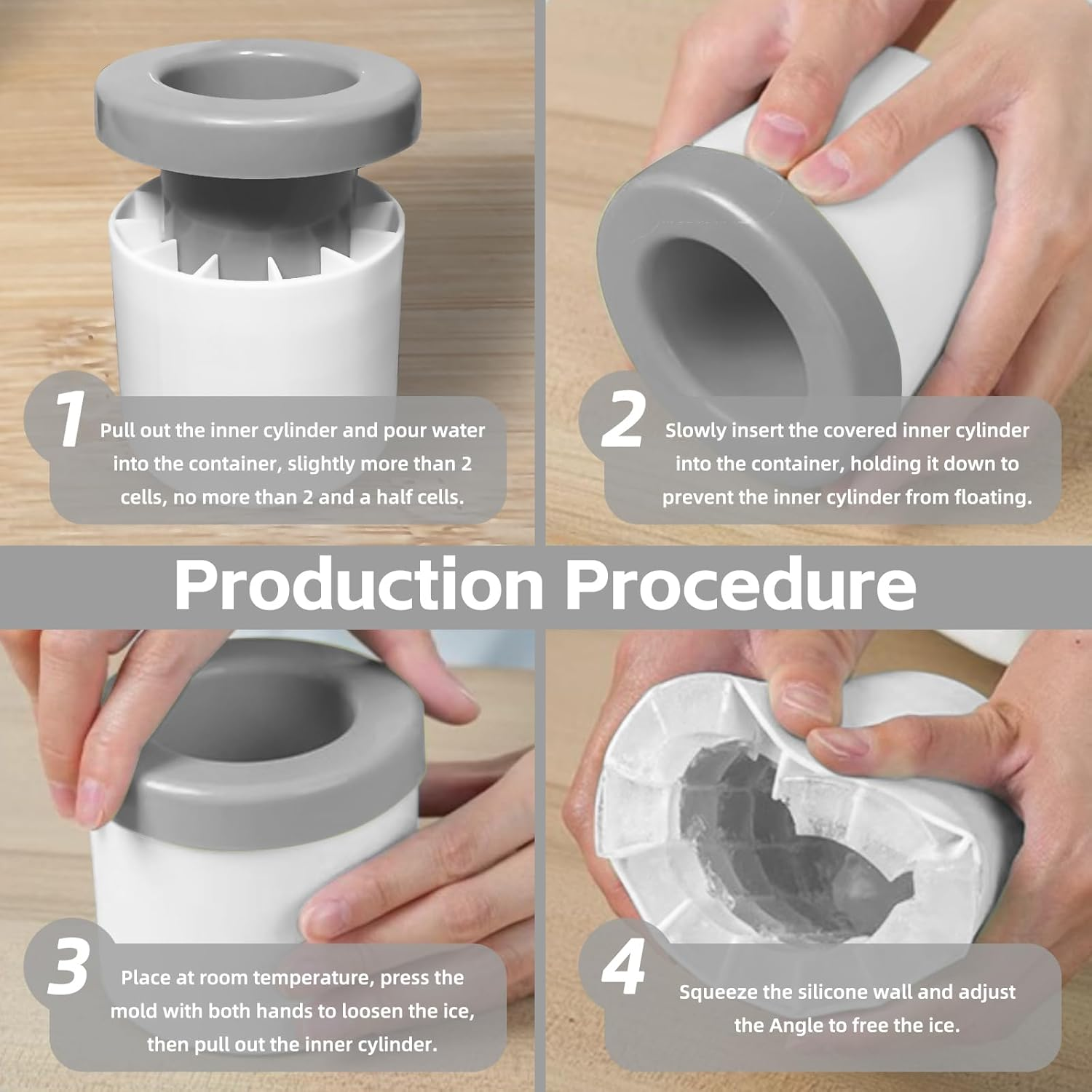 1 Pull out the inner cylinder and pour water into the container, slightly more than 2 cells, no more than 2 and a half cells.

2 Slowly insert the covered inner cylinder into the container, holding it down to prevent the inner cylinder from floating.

Production Procedure

3 Place at room temperature, press the mold with both hands to loosen the ice, then pull out the inner cylinder.

4 Squeeze the silicone wall and adjust the Angle to free the ice.