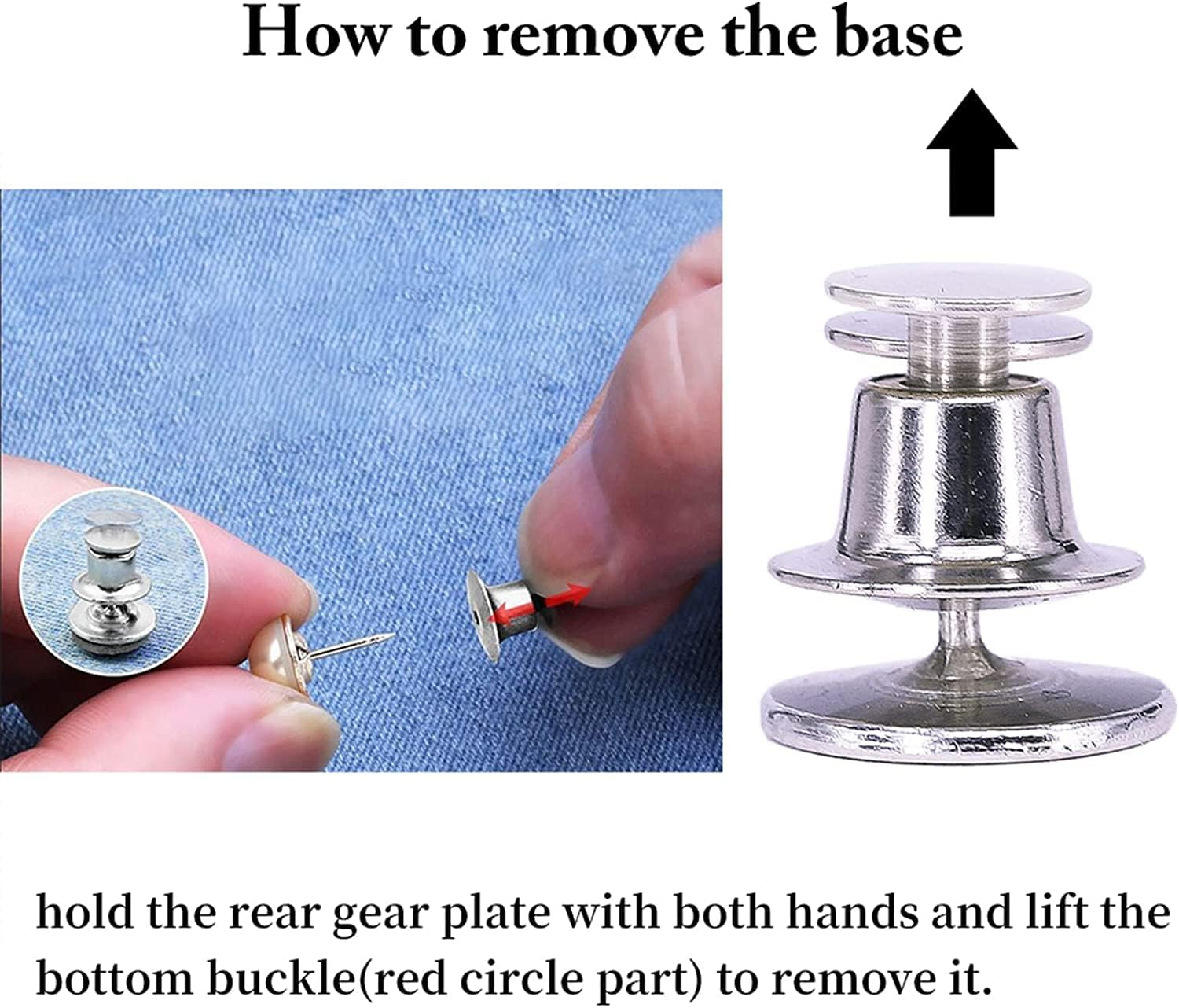 How to remove the base

hold the rear gear plate with both hands and lift the bottom buckle(red circle part) to remove it.