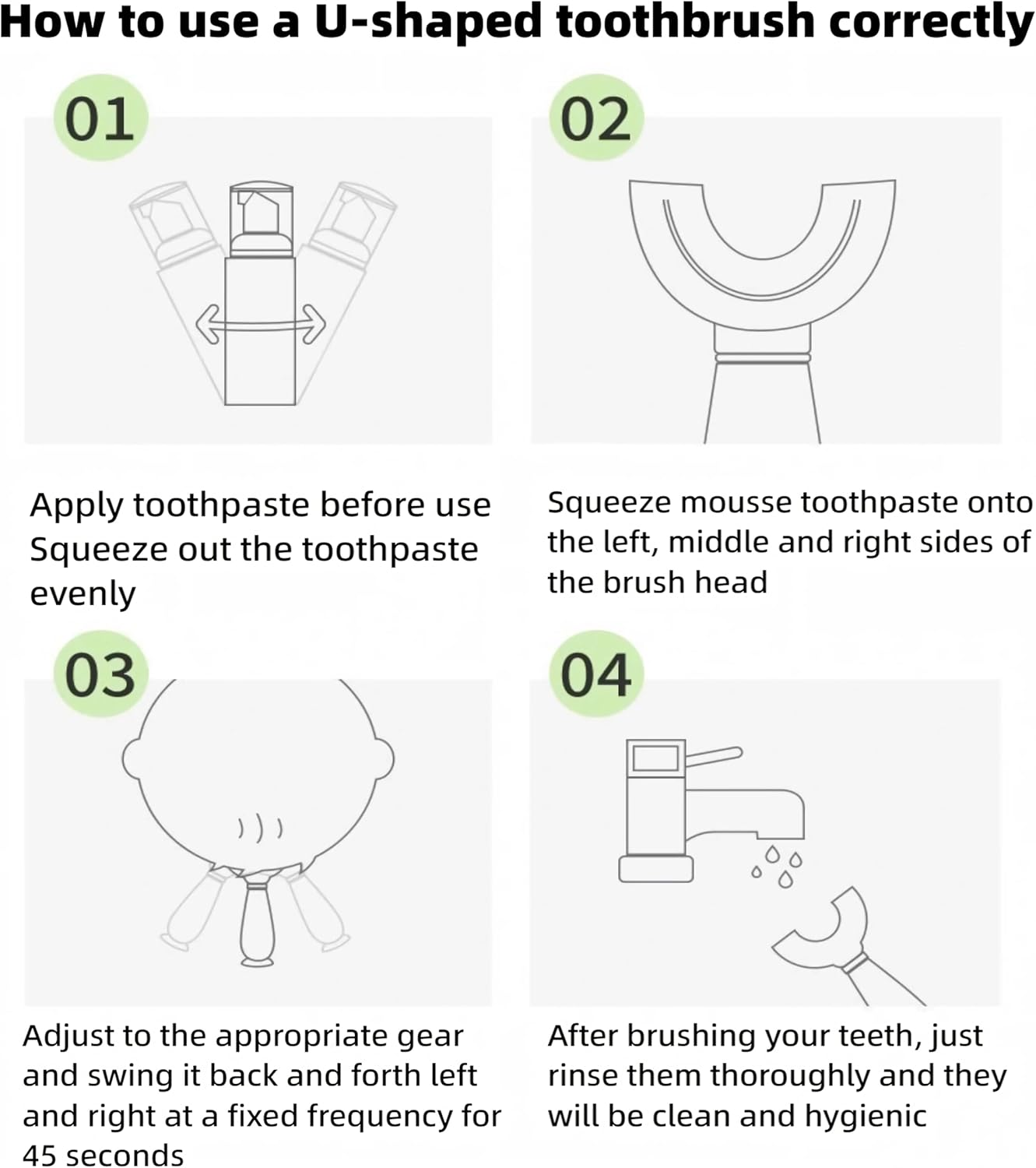 How to use a U-shaped toothbrush correctly

01

Apply toothpaste before use
Squeeze out the toothpaste evenly

02

Squeeze mousse toothpaste onto the left, middle and right sides of the brush head

03

Adjust to the appropriate gear and swing it back and forth left and right at a fixed frequency for 45 seconds

04

After brushing your teeth, just rinse them thoroughly and they will be clean and hygienic