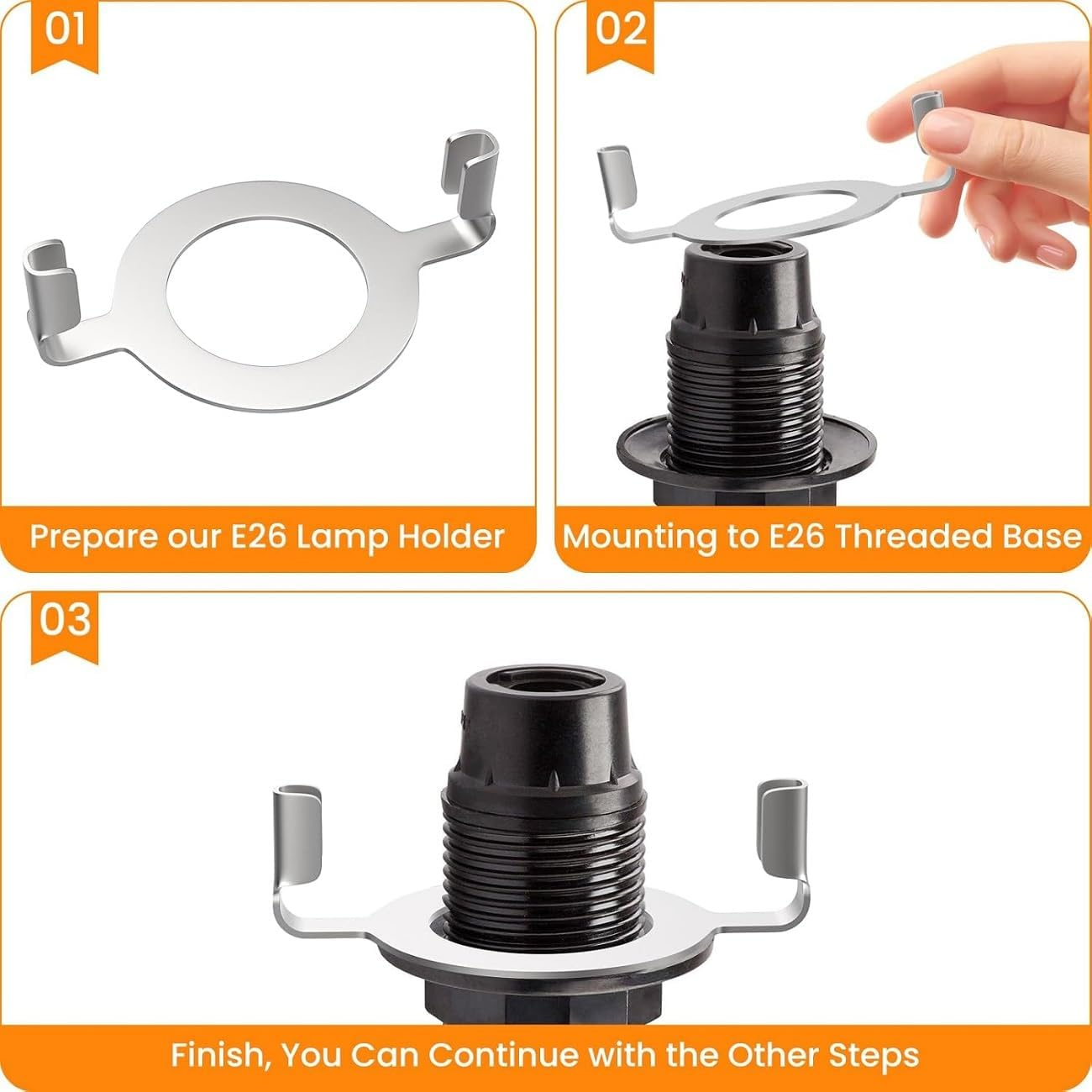 01

Prepare our E26 Lamp Holder

02

Mounting to E26 Threaded Base

03

Finish, You Can Continue with the Other Steps