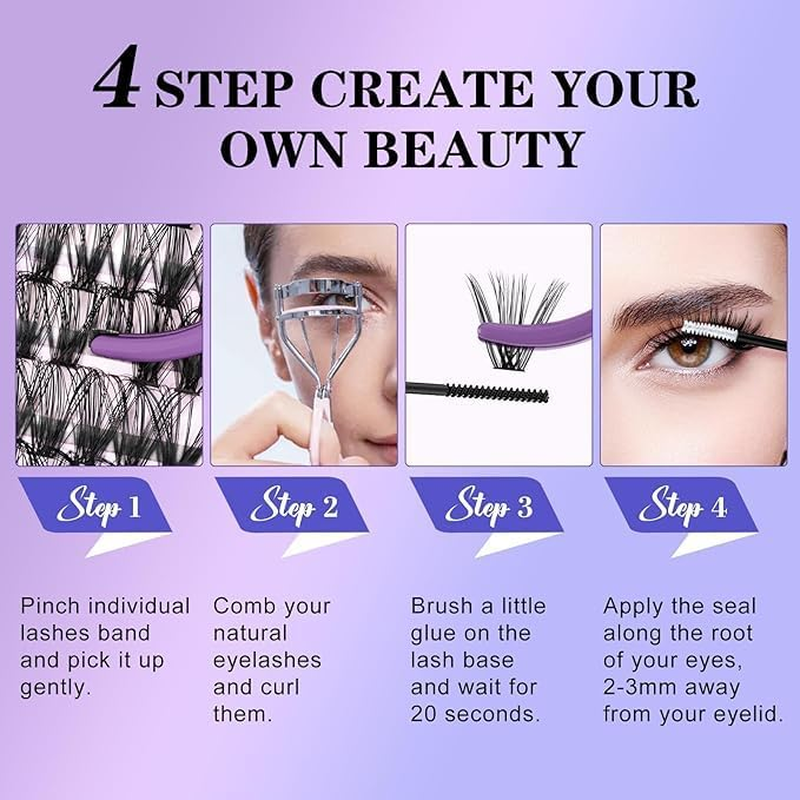 4 STEP CREATE YOUR OWN BEAUTY

Step 1

Pinch individual lashes band and pick it up gently.

Step 2

Comb your natural eyelashes and curl them.

Step 3

Brush a little glue on the lash base and wait for 20 seconds.

Step 4

Apply the seal along the root of your eyes, 2-3mm away from your eyelid.