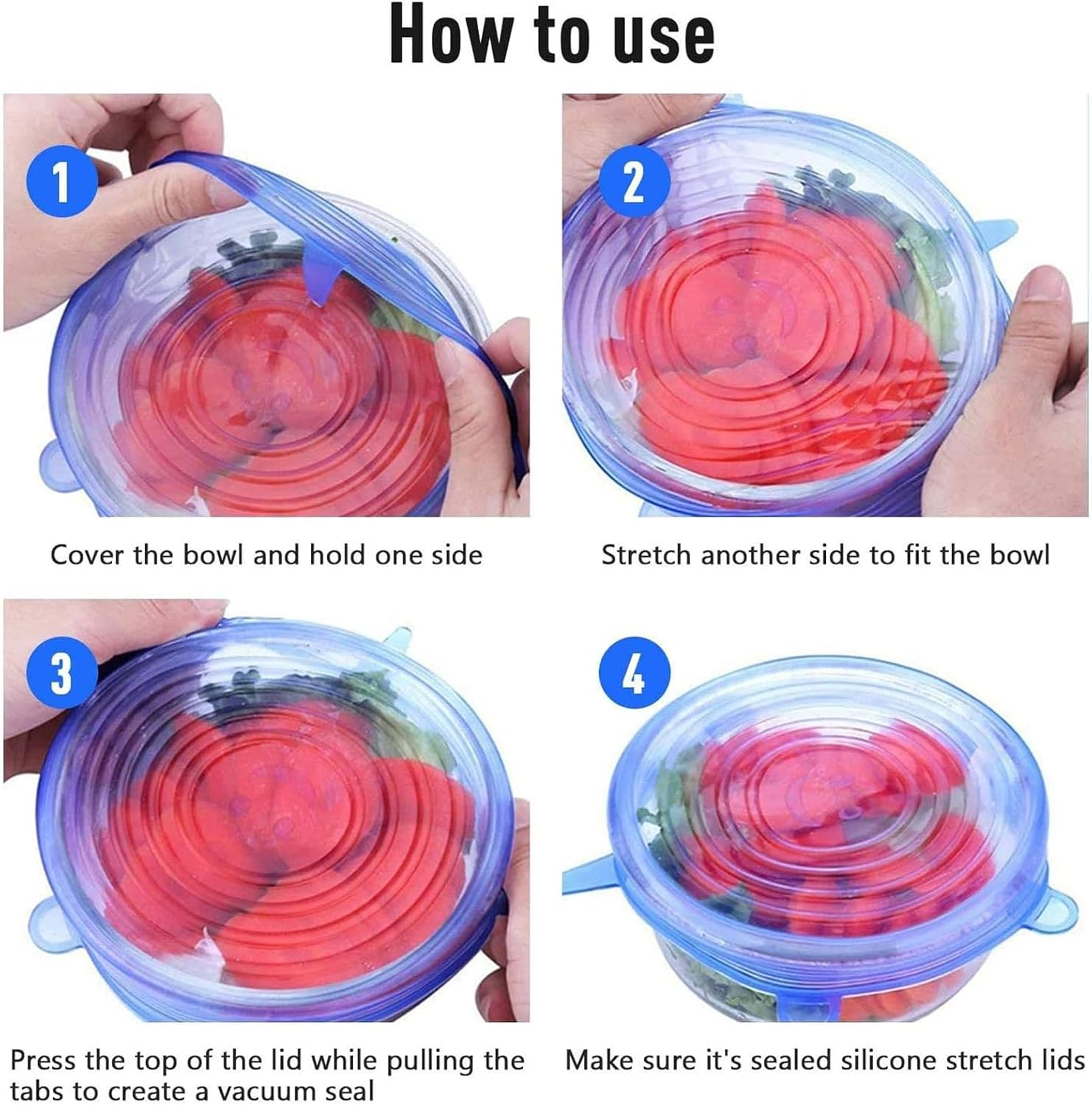 How to use

1

Cover the bowl and hold one side

2

Stretch another side to fit the bowl

3

Press the top of the lid while pulling the tabs to create a vacuum seal

4

Make sure it's sealed silicone stretch lids